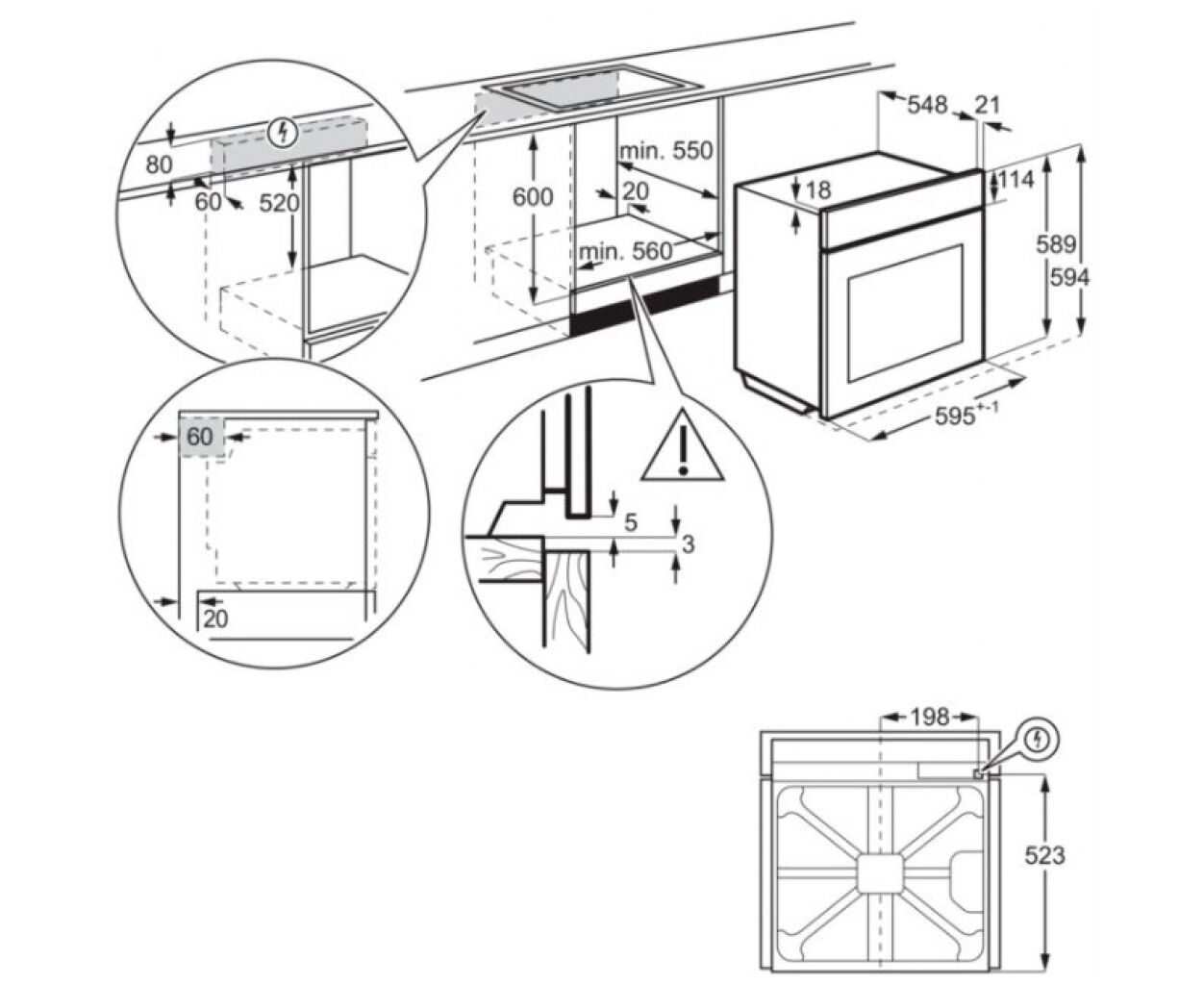 80
60
520
600
min. 550
20
min. 560
548
21
18
114
589
594
$595^{+-1}$
60
20
5
3
198
523