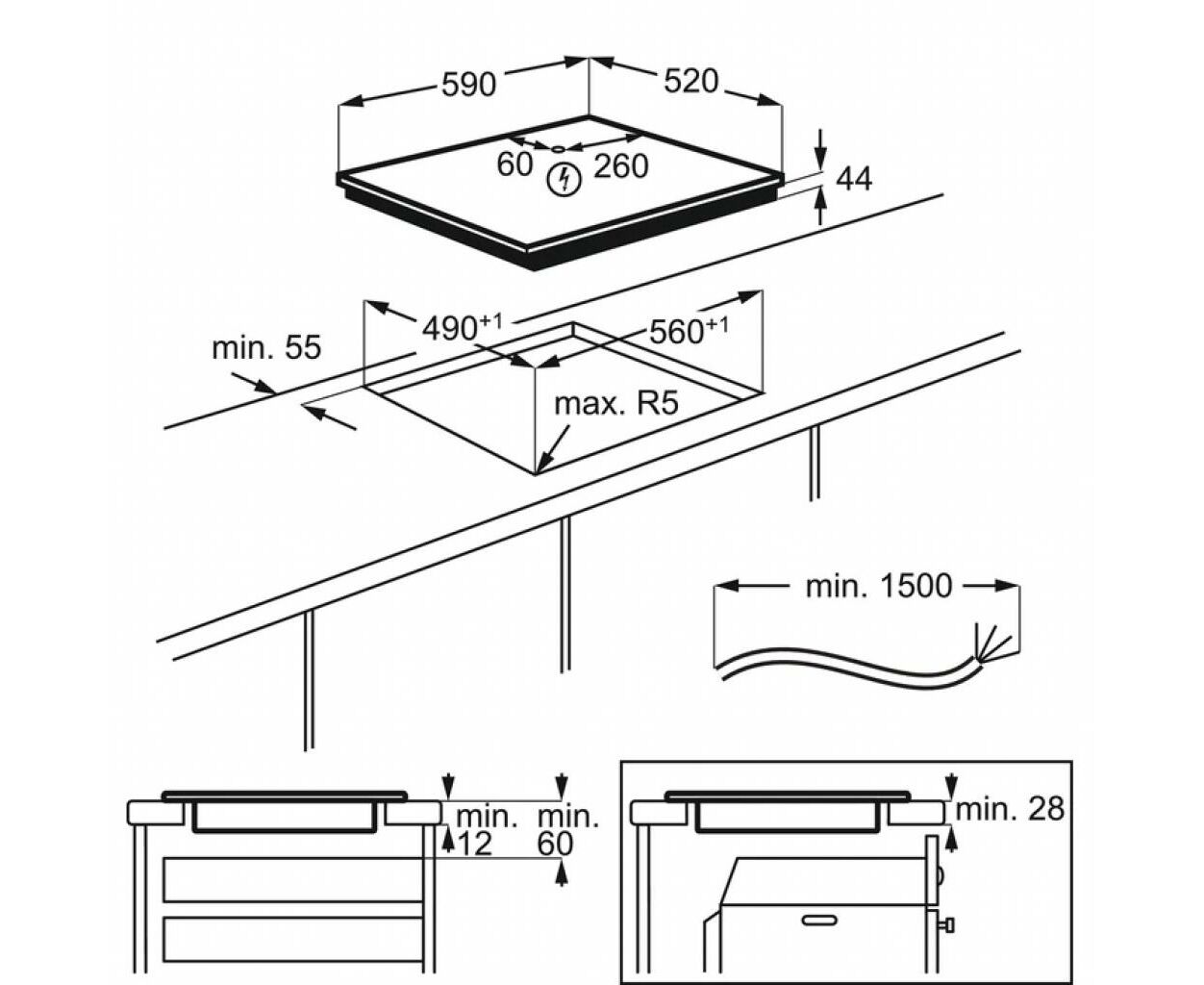 590
520
60
260
44
min. 55
$490^{+1}$
$560^{+1}$
max. R5
min. 1500
min. 12
min. 60
min. 28