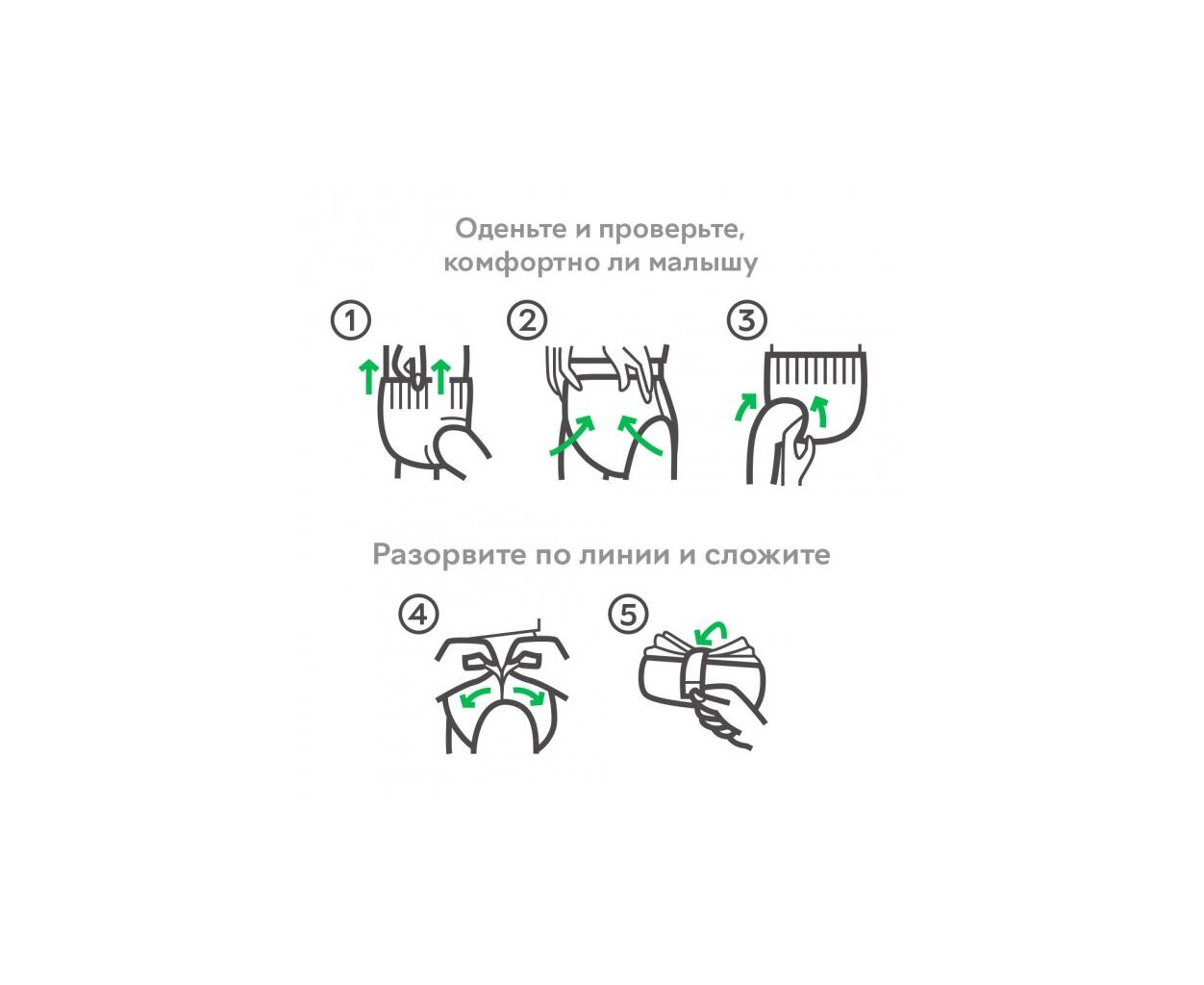 Оденьте и проверьте, комфортно ли малышу

1

2

3

Разорвите по линии и сложите

4

5