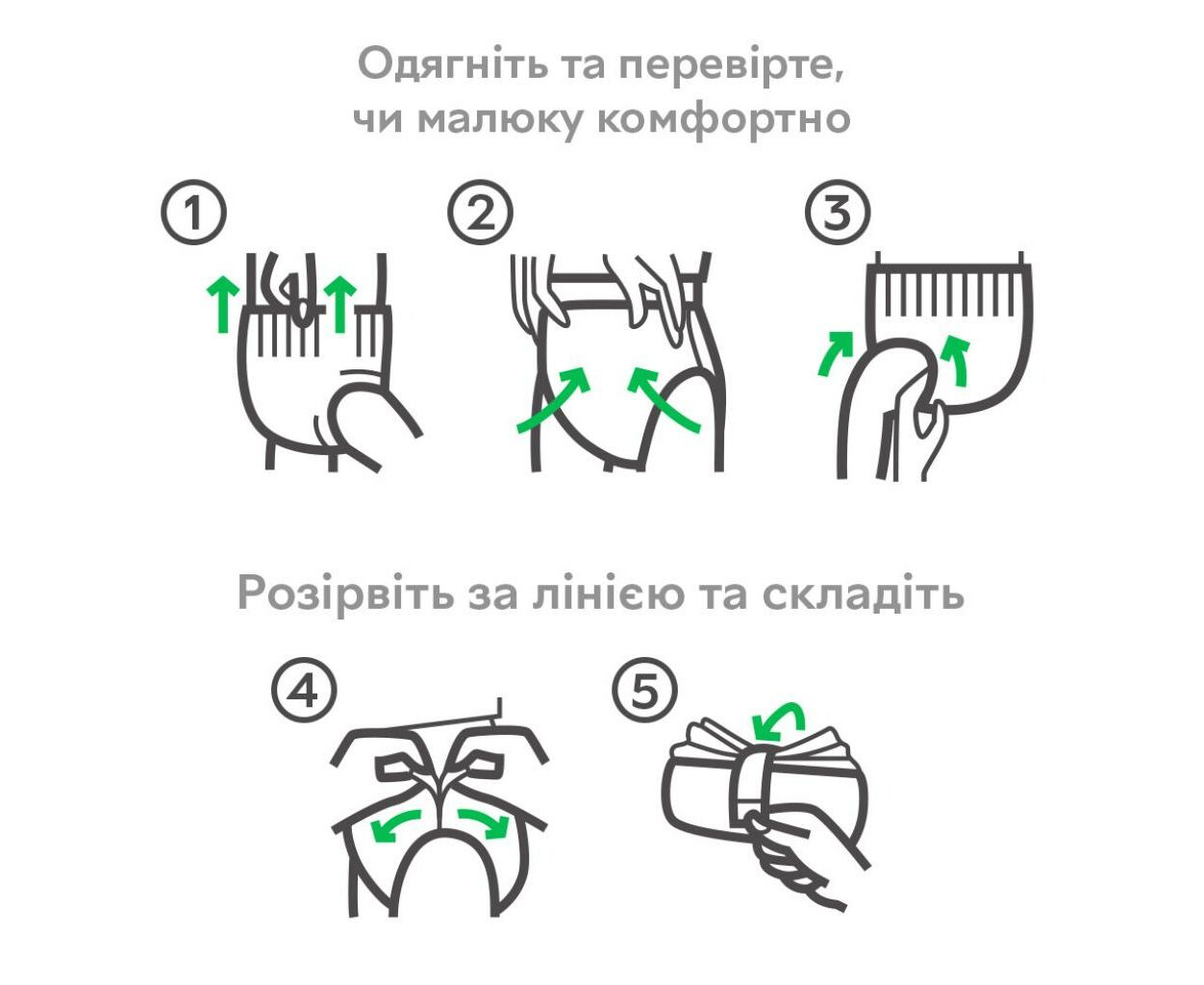 Одягніть та перевірте, чи малюку комфортно

1

2

3

Розірвіть за лінією та складіть

4

5