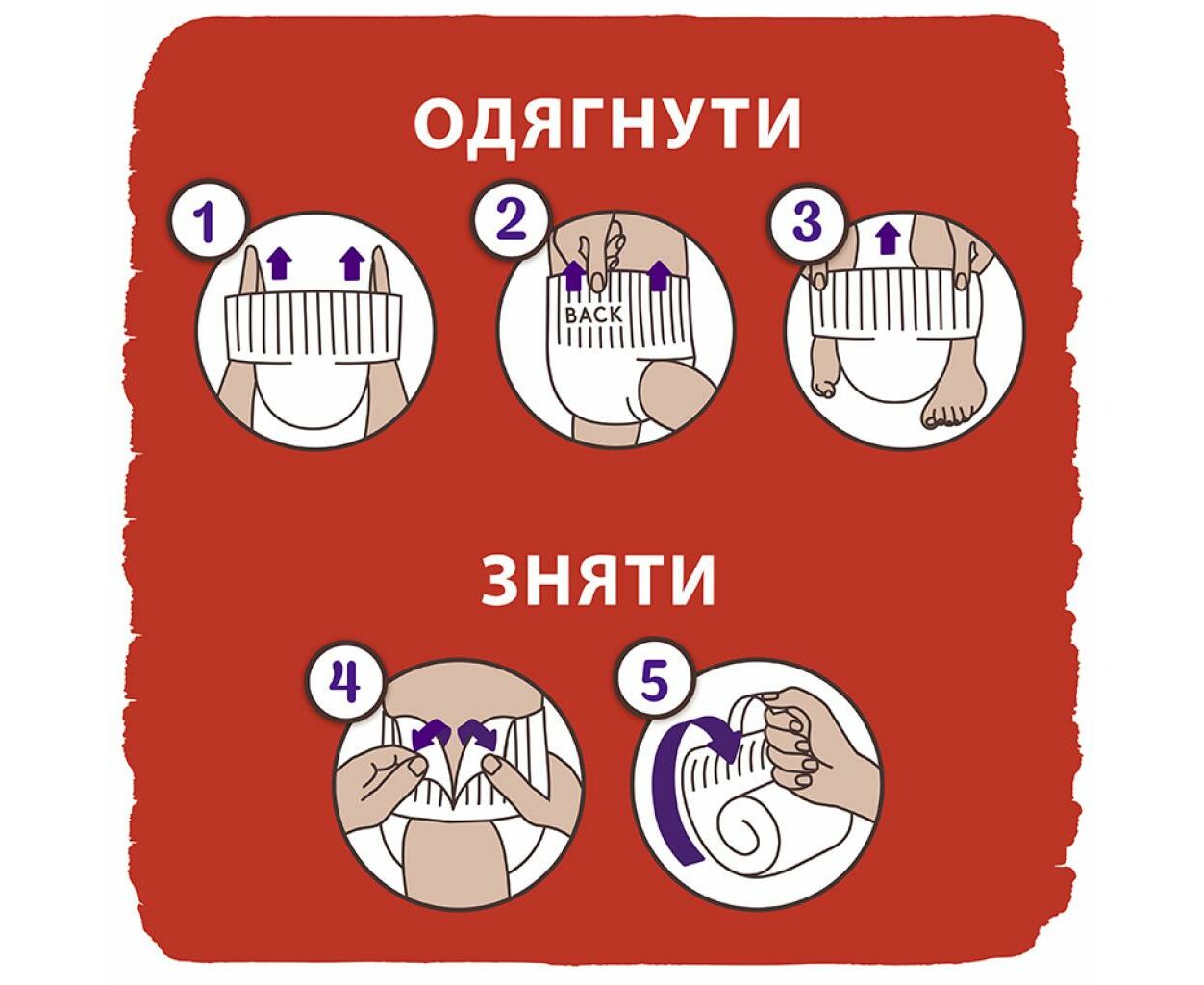 ОДЯГНУТИ

1

2

BACK

3

ЗНЯТИ

4

5