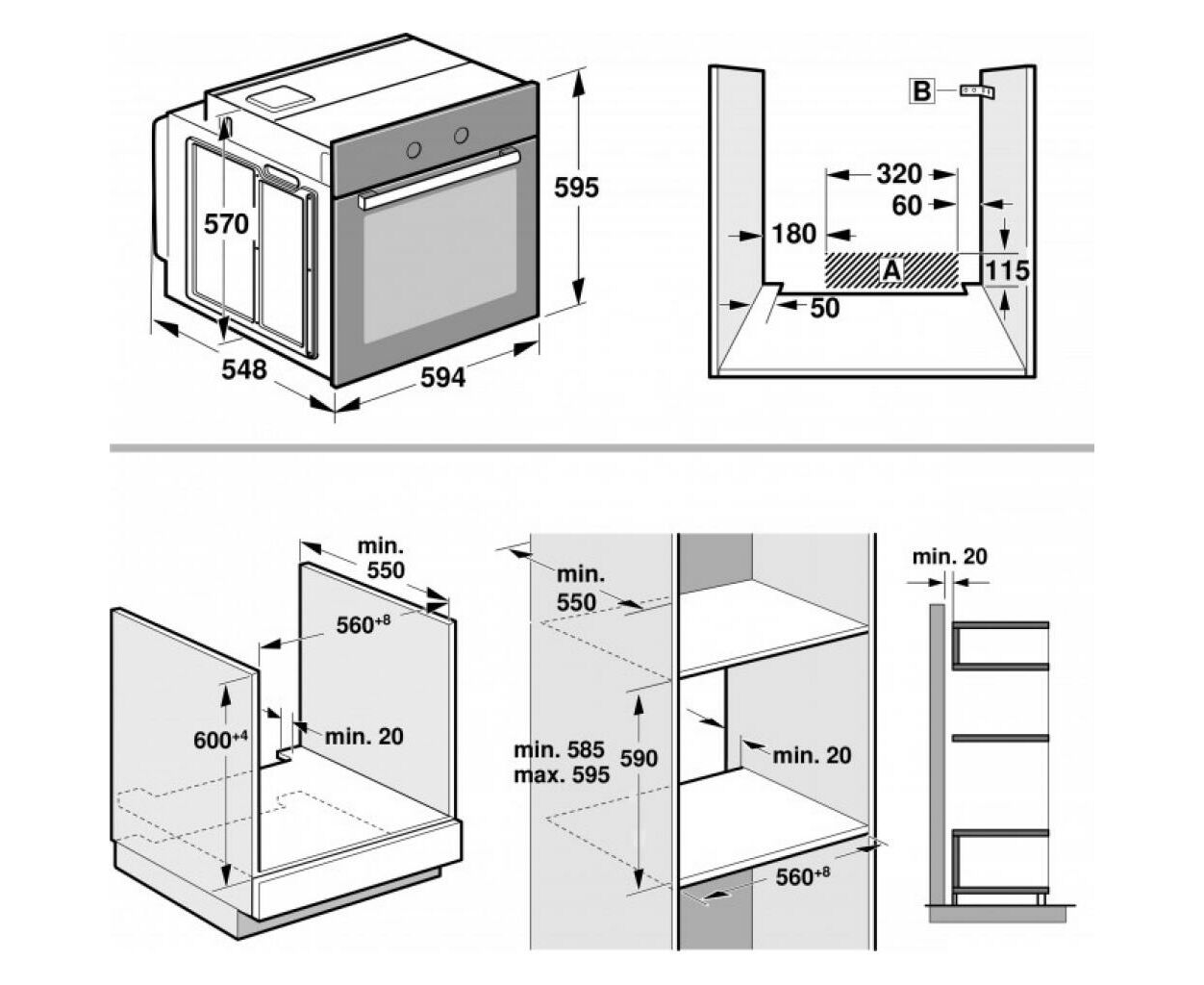 570
595
548
594

B
320
60
180
A
115
50

min.
550
$560^{+8}$
$600^{+4}$
min. 20

min.
550
min. 585
max. 595
590
min. 20
$560^{+8}$

min. 20