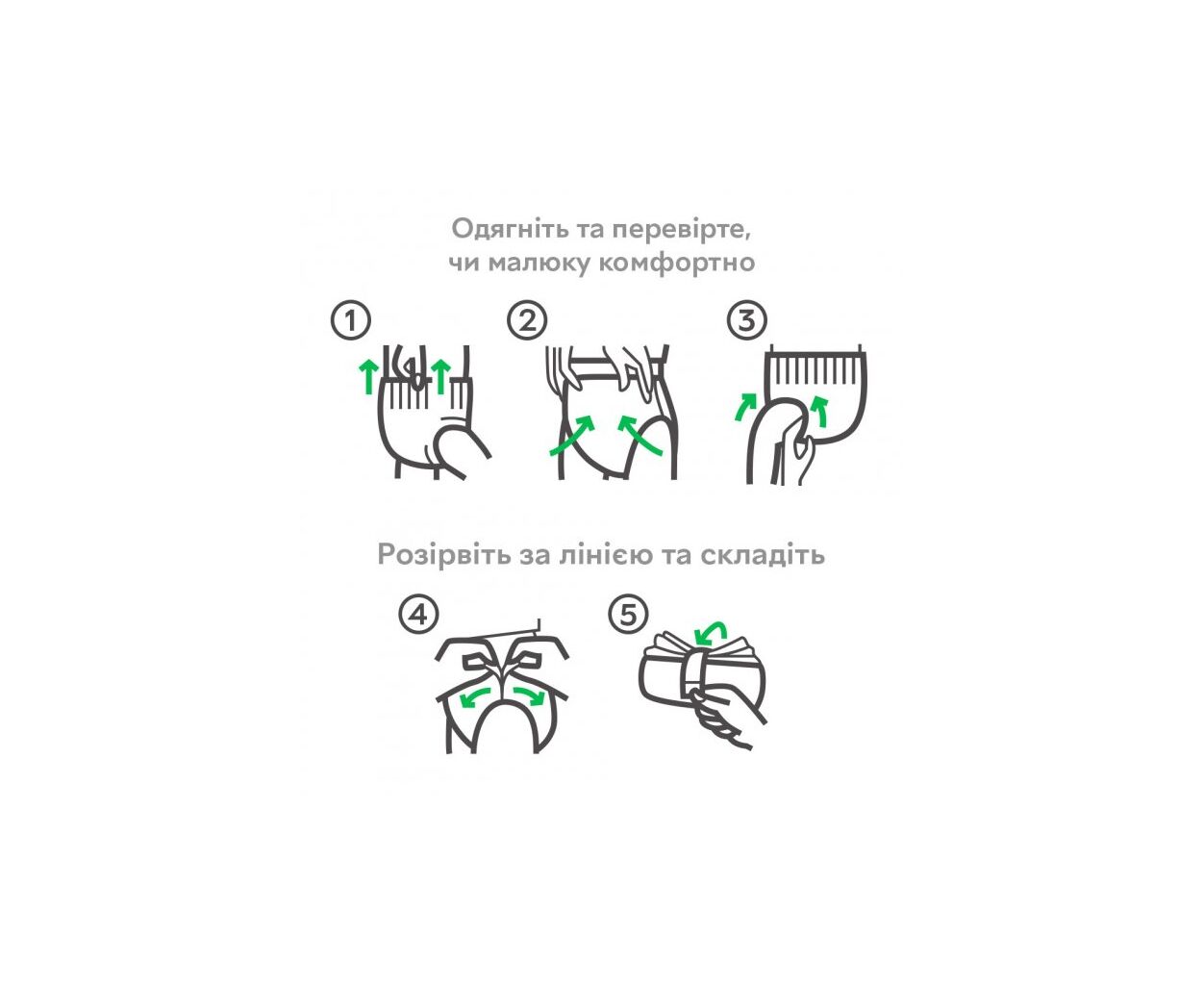 Одягніть та перевірте, чи малюку комфортно

1

2

3

Розірвіть за лінією та складіть

4

5