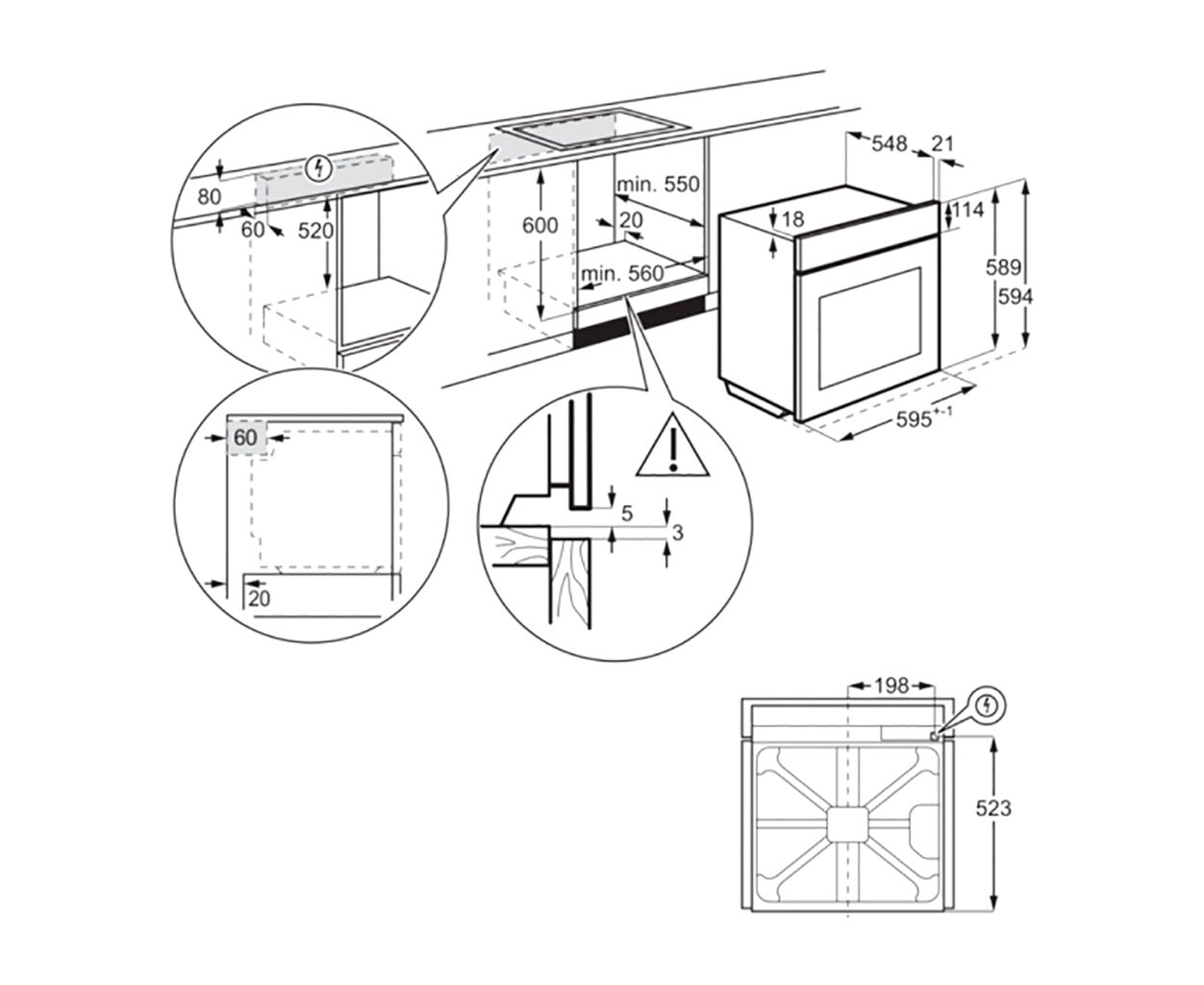 80
60
520
600
min. 550
20
min. 560
548
21
18
114
589
594
$595^{+-1}$
60
20
5
3
198
523