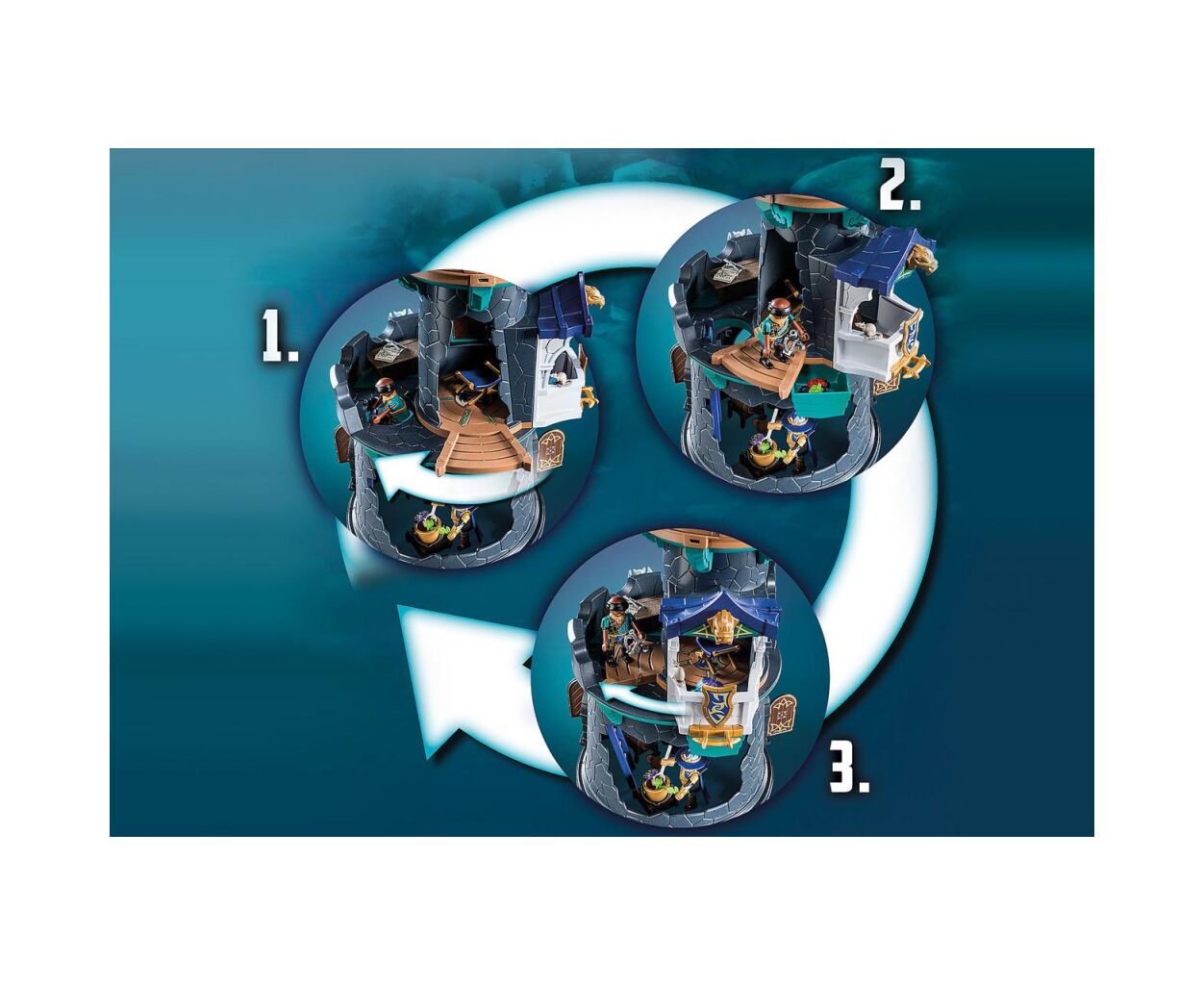 1.

2.

3.