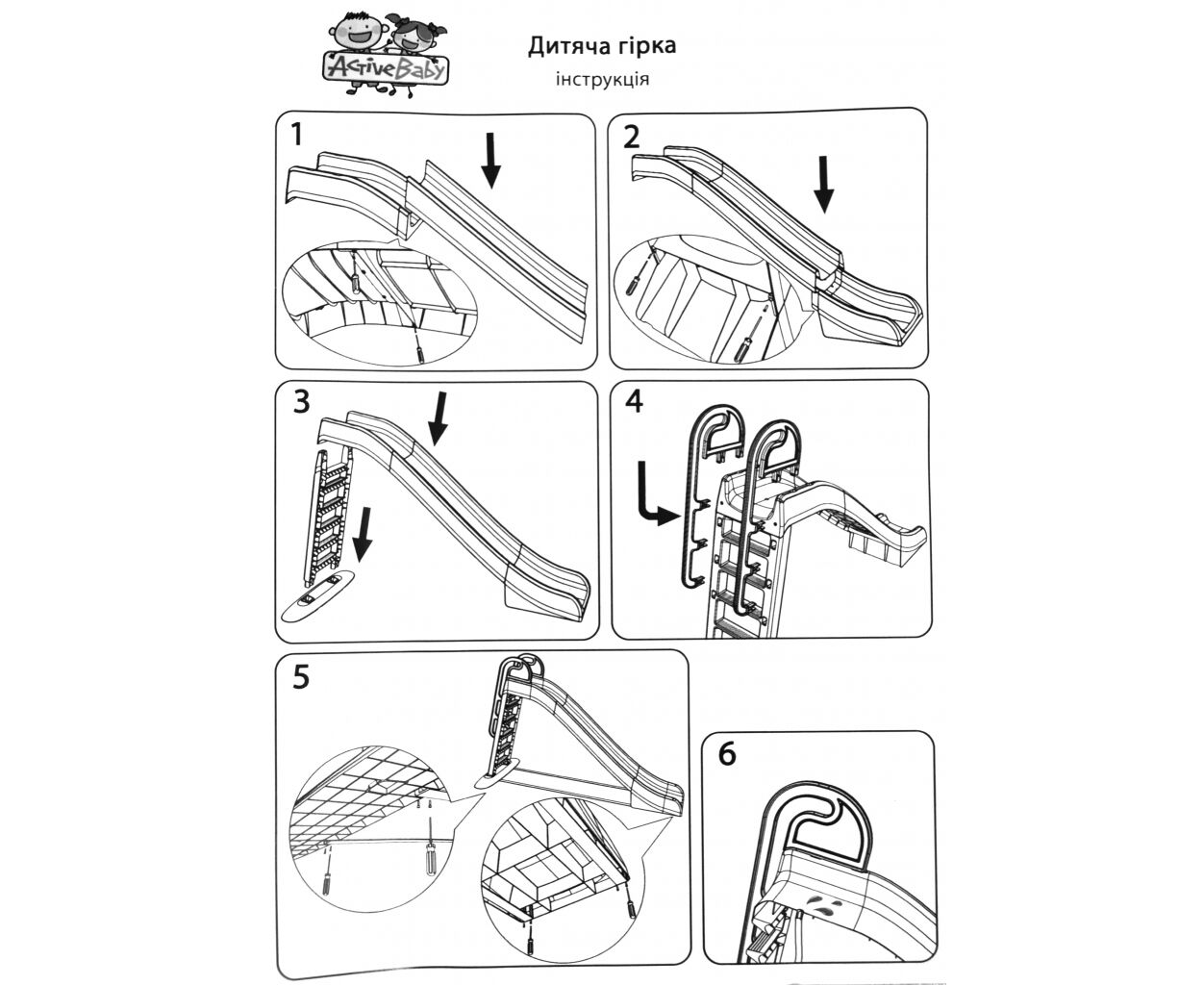 ActiveBaby

Дитяча гірка

інструкція

1

2

3

4

5

6