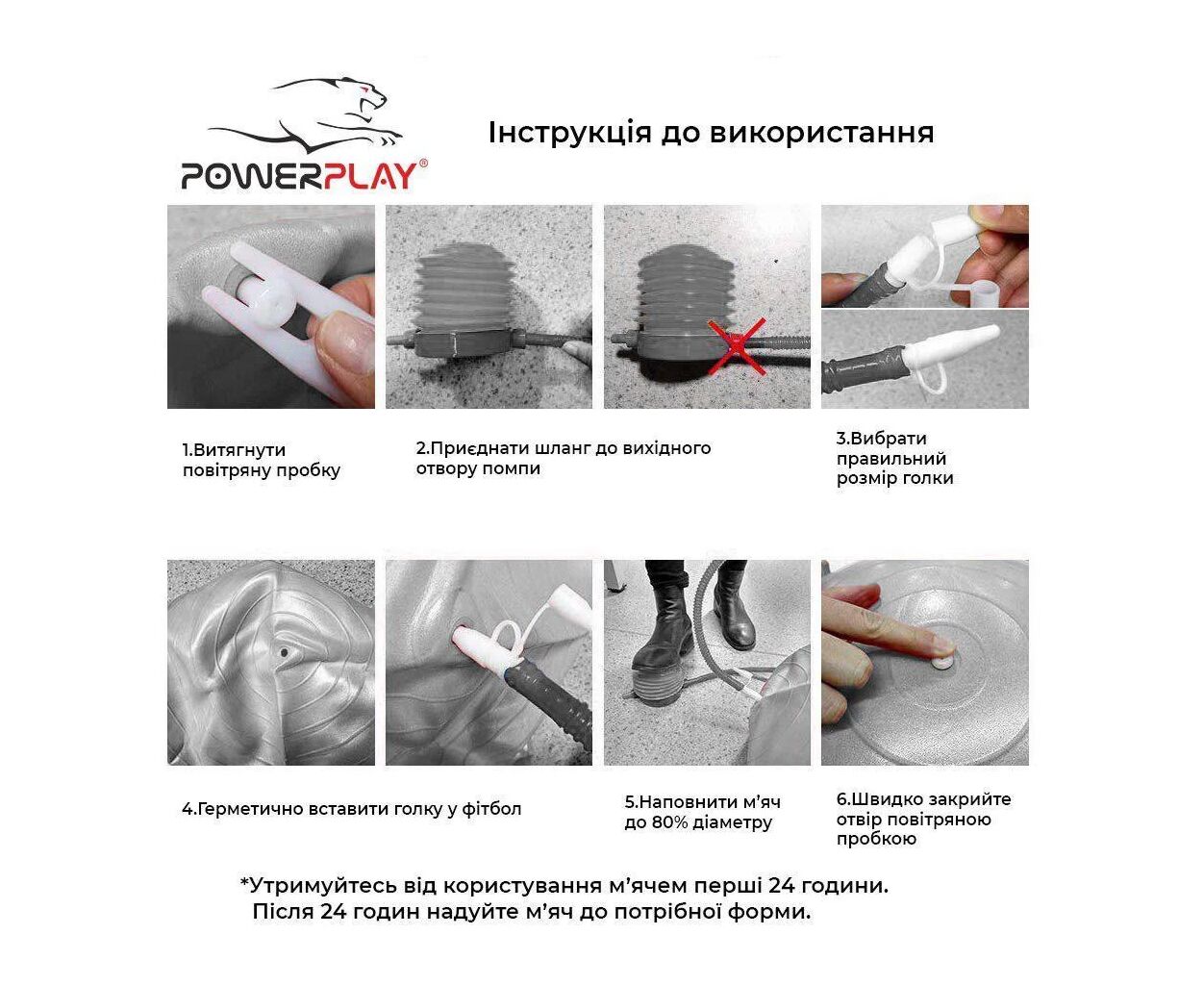 POWERPLAY®

Інструкція до використання

1.Витягнути повітряну пробку

2.Приєднати шланг до вихідного отвору помпи

3.Вибрати правильний розмір голки

4.Герметично вставити голку у фітбол

5.Наповнити м'яч до 80% діаметру

6.Швидко закрийте отвір повітряною пробкою

*Утримуйтесь від користування м'ячем перші 24 години. Після 24 годин надуйте м'яч до потрібної форми.