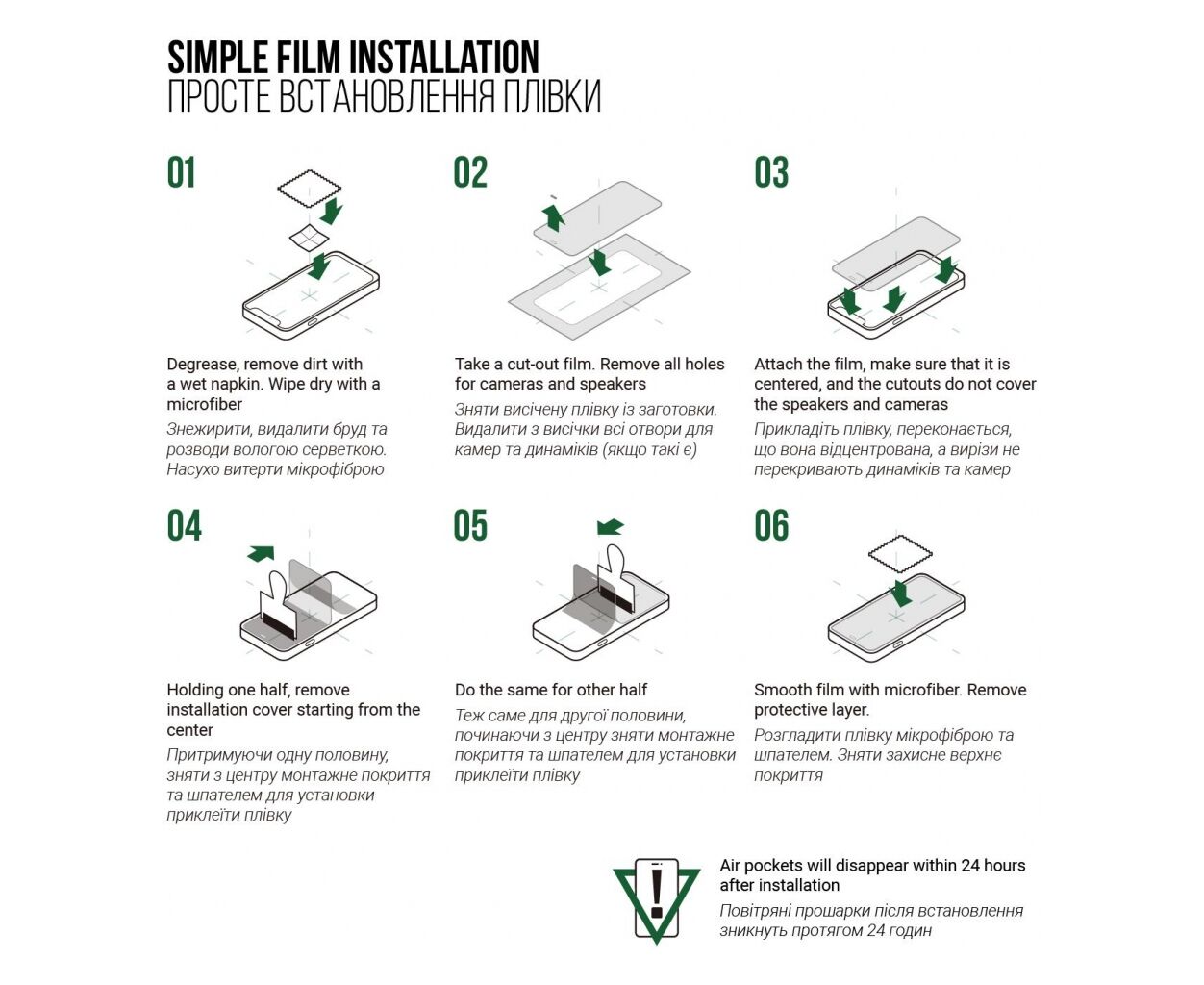 SIMPLE FILM INSTALLATION
ПРОСТЕ ВСТАНОВЛЕННЯ ПЛІВКИ

01

Degrease, remove dirt with a wet napkin. Wipe dry with a microfiber

Знежирити, видалити бруд та розводи вологою серветкою. Насухо витерти мікрофіброю

02

Take a cut-out film. Remove all holes for cameras and speakers

Зняти висічену плівку із заготовки. Видалити з висічки всі отвори для камер та динаміків (якщо такі є)

03

Attach the film, make sure that it is centered, and the cutouts do not cover the speakers and cameras

Прикладіть плівку, переконається, що вона відцентрована, а вирізи не перекривають динаміків та камер

04

Holding one half, remove installation cover starting from the center

Притримуючи одну половину, зняти з центру монтажне покриття та шпателем для установки приклеїти плівку

05

Do the same for other half

Теж саме для другої половини, починаючи з центру зняти монтажне покриття та шпателем для установки приклеїти плівку

06

Smooth film with microfiber. Remove protective layer.

Розгладити плівку мікрофіброю та шпателем. Зняти захисне верхнє покриття

Air pockets will disappear within 24 hours after installation

Повітряні прошарки після встановлення зникнуть протягом 24 годин