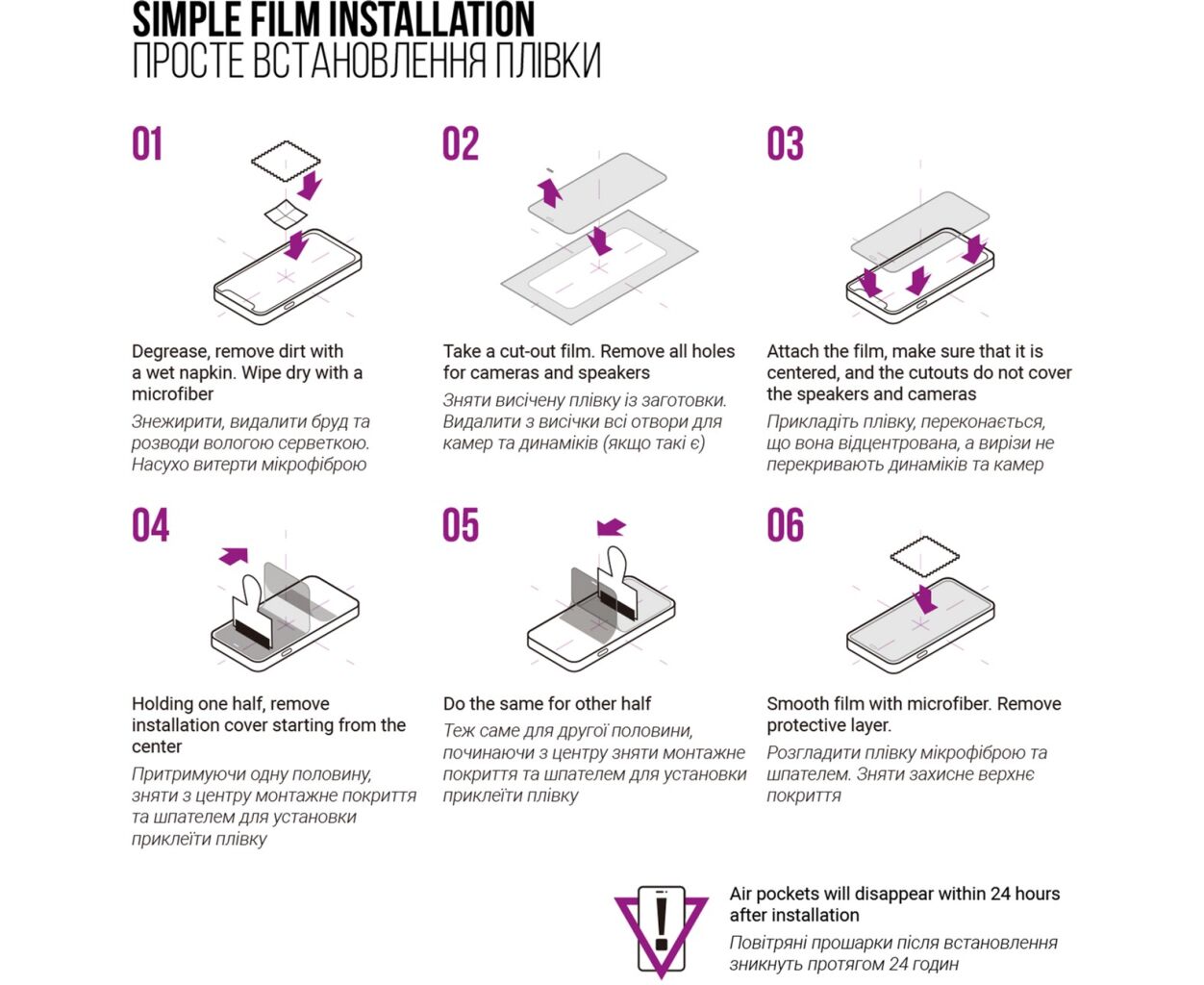 SIMPLE FILM INSTALLATION
ПРОСТЕ ВСТАНОВЛЕННЯ ПЛІВКИ

01

Degrease, remove dirt with a wet napkin. Wipe dry with a microfiber

Знежирити, видалити бруд та розводи вологою серветкою. Насухо витерти мікрофіброю

02

Take a cut-out film. Remove all holes for cameras and speakers

Зняти висічену плівку із заготовки. Видалити з висічки всі отвори для камер та динаміків (якщо такі є)

03

Attach the film, make sure that it is centered, and the cutouts do not cover the speakers and cameras

Прикладіть плівку, переконається, що вона відцентрована, а вирізи не перекривають динаміків та камер

04

Holding one half, remove installation cover starting from the center

Притримуючи одну половину, зняти з центру монтажне покриття та шпателем для установки приклеїти плівку

05

Do the same for other half

Теж саме для другої половини, починаючи з центру зняти монтажне покриття та шпателем для установки приклеїти плівку

06

Smooth film with microfiber. Remove protective layer.

Розгладити плівку мікрофіброю та шпателем. Зняти захисне верхнє покриття

Air pockets will disappear within 24 hours after installation

Повітряні прошарки після встановлення зникнуть протягом 24 годин