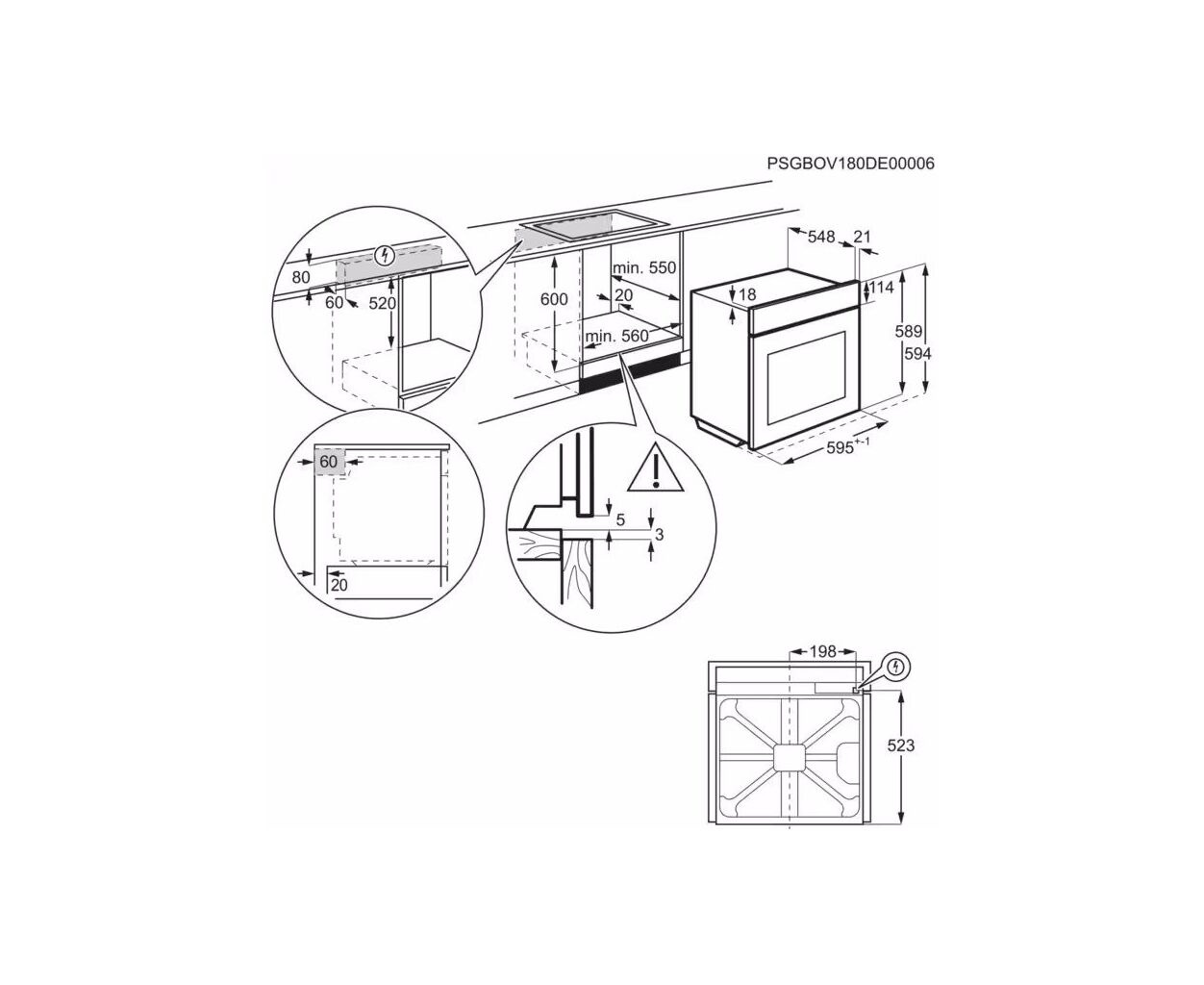 PSGBOV180DE00006

80
60
520

600
min. 550
20
min. 560

548
21
18
114
589
594
$595^{+-1}$

60
20

5
3

198
523