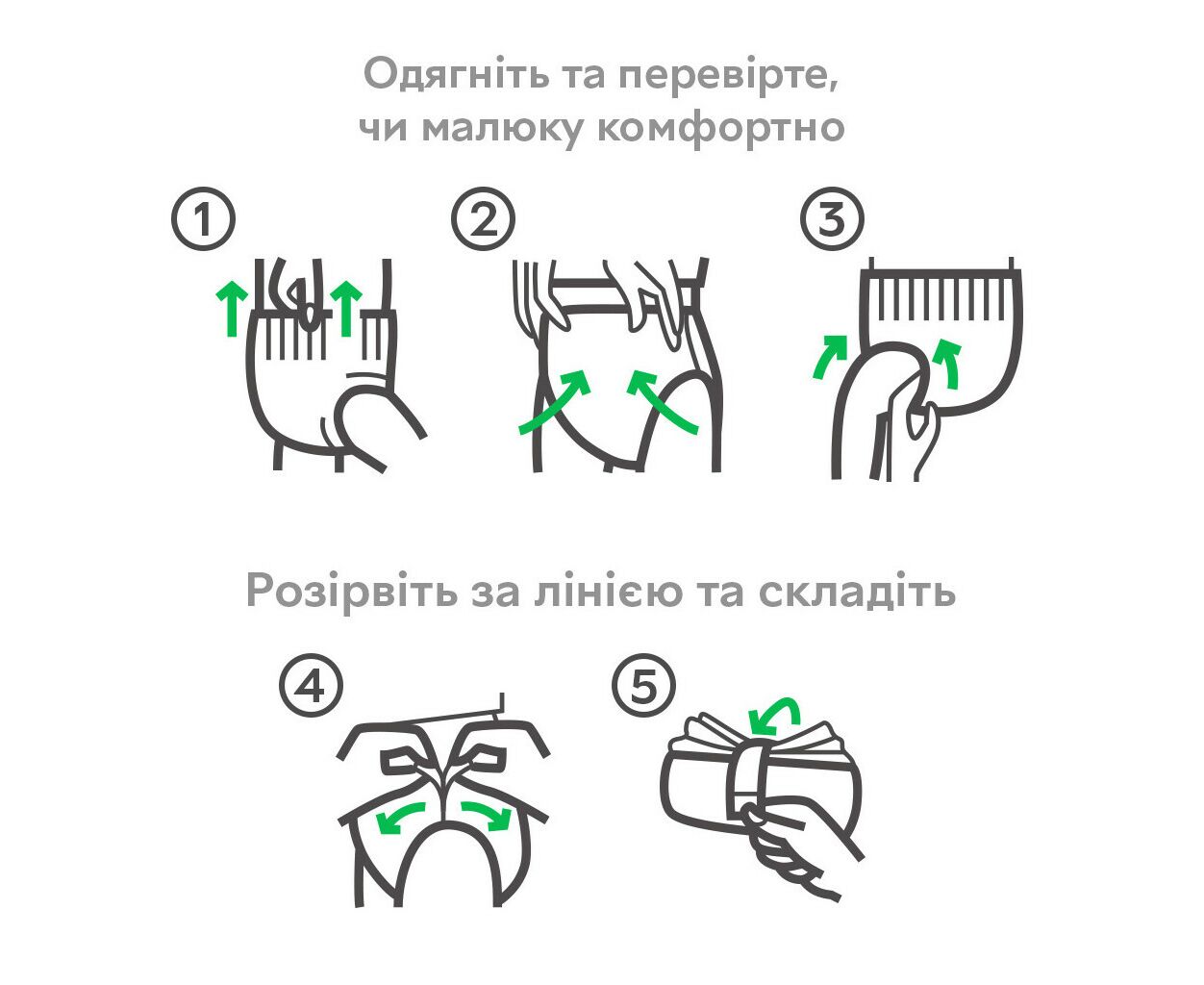 Одягніть та перевірте, чи малюку комфортно

1

2

3

Розірвіть за лінією та складіть

4

5