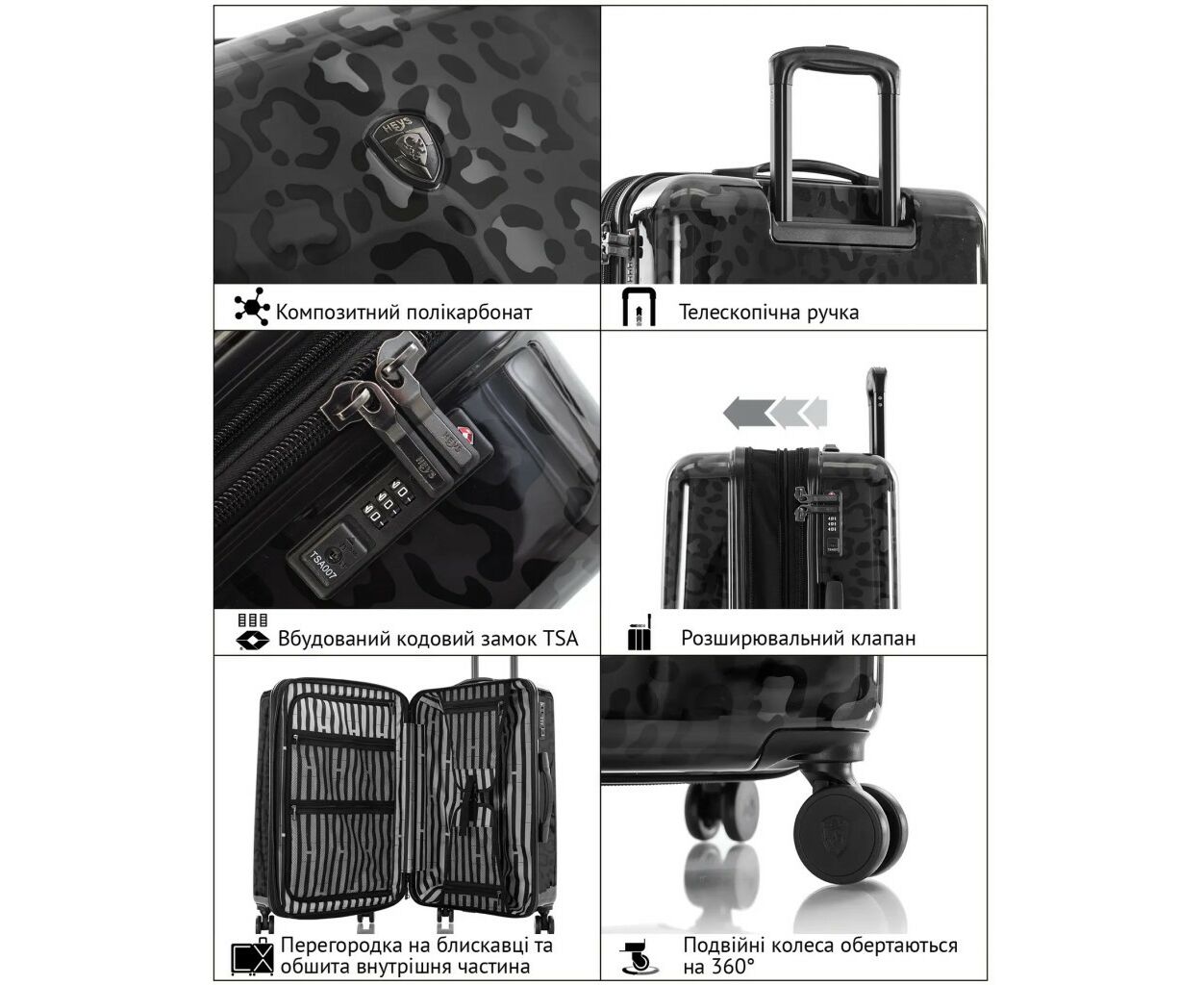 HEYS

Композитний полікарбонат

Телескопічна ручка

HEYS

TSA007

Вбудований кодовий замок TSA

Розширювальний клапан

Перегородка на блискавці та обшита внутрішня частина

Подвійні колеса обертаються на 360°