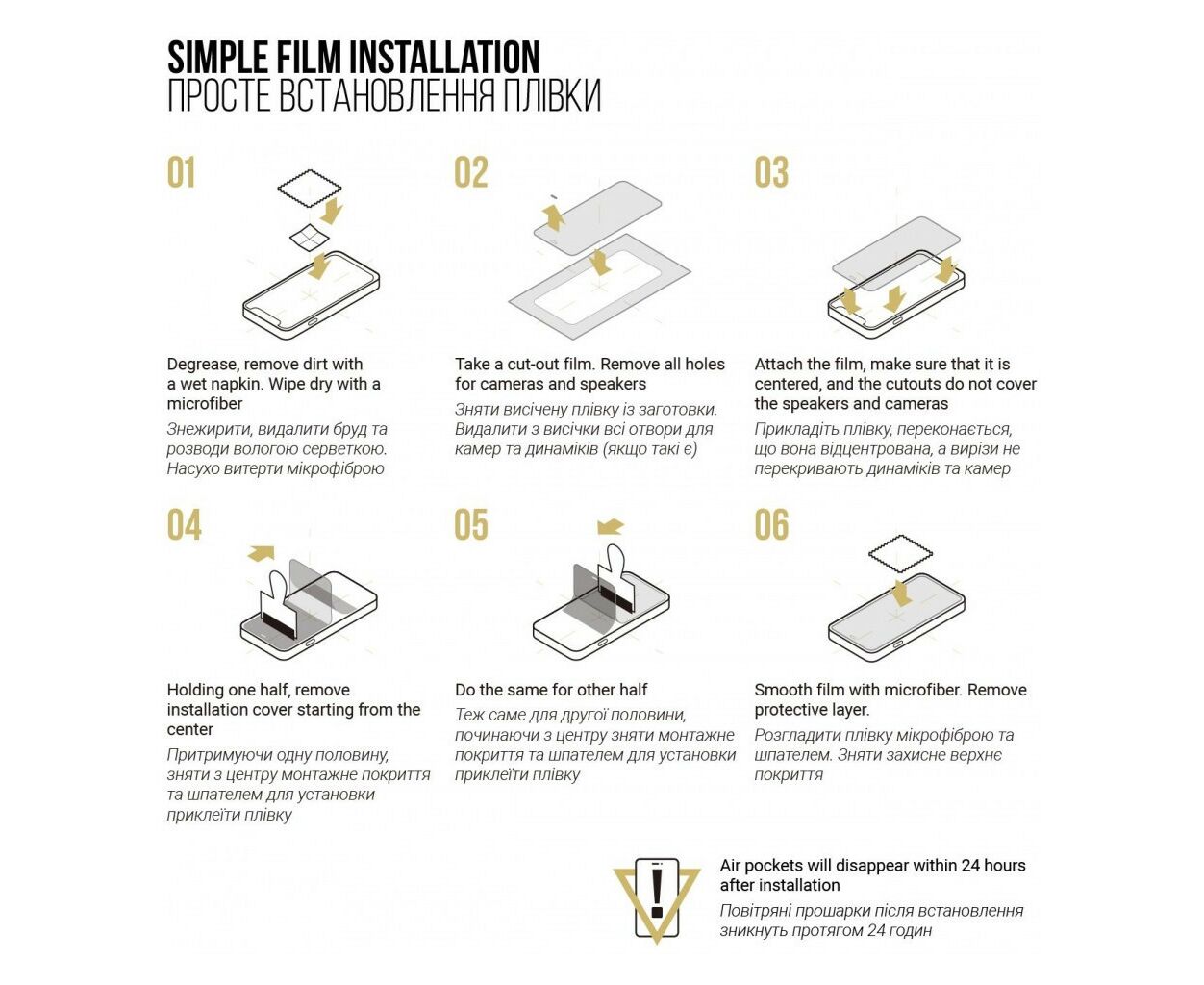 SIMPLE FILM INSTALLATION
ПРОСТЕ ВСТАНОВЛЕННЯ ПЛІВКИ

01

Degrease, remove dirt with a wet napkin. Wipe dry with a microfiber

Знежирити, видалити бруд та розводи вологою серветкою. Насухо витерти мікрофіброю

02

Take a cut-out film. Remove all holes for cameras and speakers

Зняти висічену плівку із заготовки. Видалити з висічки всі отвори для камер та динаміків (якщо такі є)

03

Attach the film, make sure that it is centered, and the cutouts do not cover the speakers and cameras

Прикладіть плівку, переконається, що вона відцентрована, а вирізи не перекривають динаміків та камер

04

Holding one half, remove installation cover starting from the center

Притримуючи одну половину, зняти з центру монтажне покриття та шпателем для установки приклеїти плівку

05

Do the same for other half

Теж саме для другої половини, починаючи з центру зняти монтажне покриття та шпателем для установки приклеїти плівку

06

Smooth film with microfiber. Remove protective layer.

Розгладити плівку мікрофіброю та шпателем. Зняти захисне верхнє покриття

Air pockets will disappear within 24 hours after installation

Повітряні прошарки після встановлення зникнуть протягом 24 годин