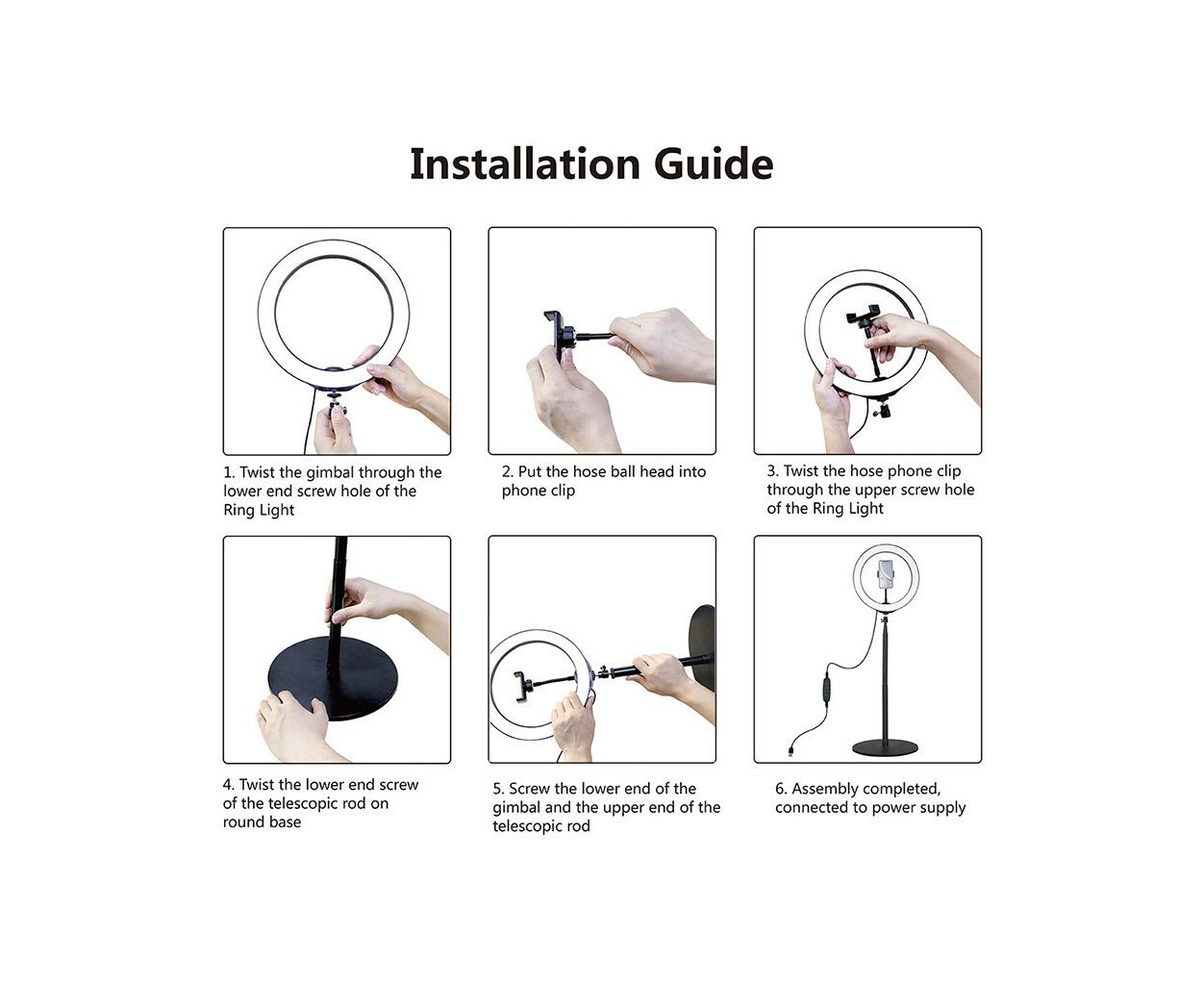 Installation Guide

1. Twist the gimbal through the lower end screw hole of the Ring Light

2. Put the hose ball head into phone clip

3. Twist the hose phone clip through the upper screw hole of the Ring Light

4. Twist the lower end screw of the telescopic rod on round base

5. Screw the lower end of the gimbal and the upper end of the telescopic rod

6. Assembly completed, connected to power supply