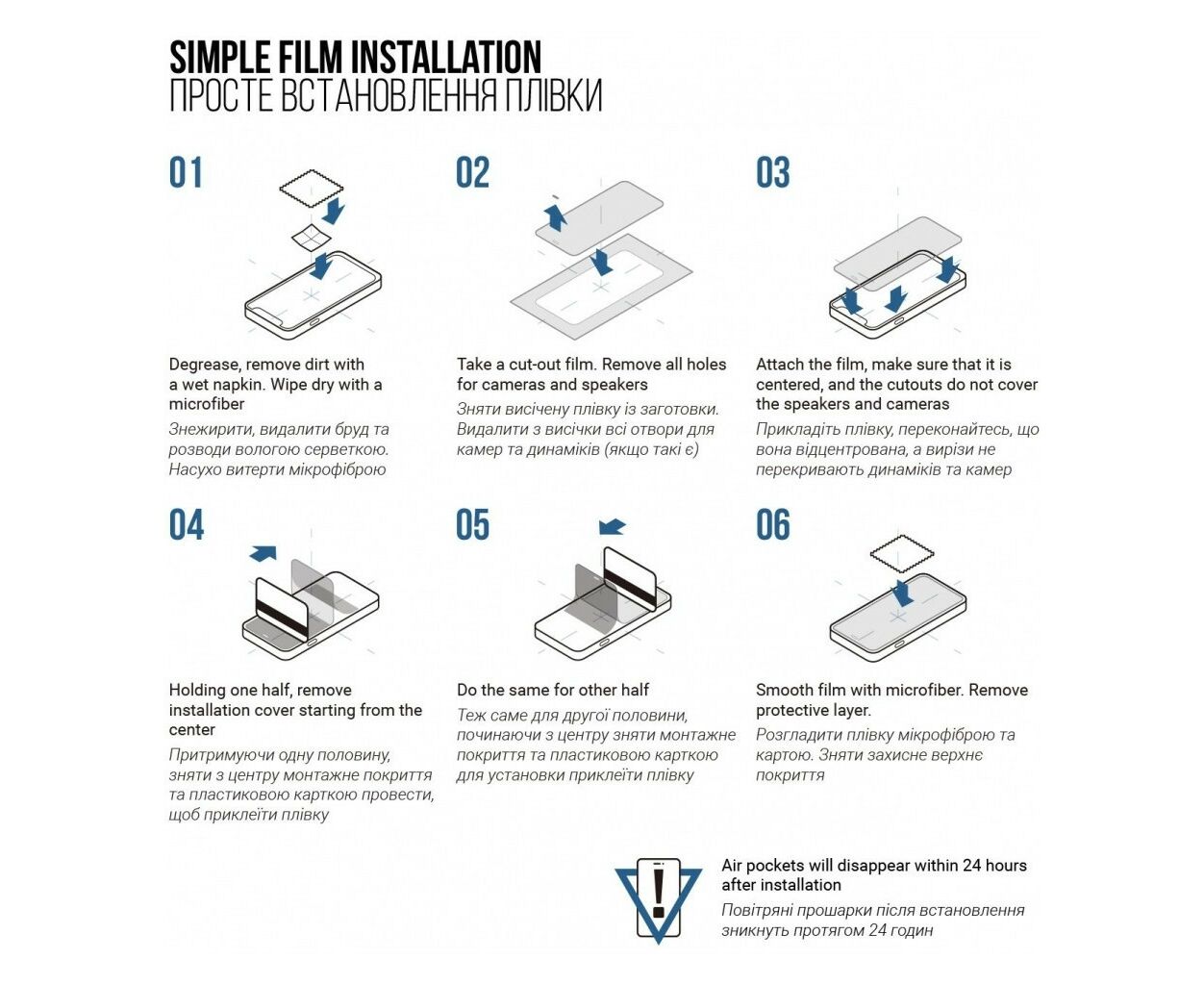 SIMPLE FILM INSTALLATION
ПРОСТЕ ВСТАНОВЛЕННЯ ПЛІВКИ

01

Degrease, remove dirt with a wet napkin. Wipe dry with a microfiber

Знежирити, видалити бруд та розводи вологою серветкою. Насухо витерти мікрофіброю

02

Take a cut-out film. Remove all holes for cameras and speakers

Зняти висічену плівку із заготовки. Видалити з висічки всі отвори для камер та динаміків (якщо такі є)

03

Attach the film, make sure that it is centered, and the cutouts do not cover the speakers and cameras

Прикладіть плівку, переконайтесь, що вона відцентрована, а вирізи не перекривають динаміків та камер

04

Holding one half, remove installation cover starting from the center

Притримуючи одну половину, зняти з центру монтажне покриття та пластиковою карткою провести, щоб приклеїти плівку

05

Do the same for other half

Теж саме для другої половини, починаючи з центру зняти монтажне покриття та пластиковою карткою для установки приклеїти плівку

06

Smooth film with microfiber. Remove protective layer.

Розгладити плівку мікрофіброю та картою. Зняти захисне верхнє покриття

Air pockets will disappear within 24 hours after installation

Повітряні прошарки після встановлення зникнуть протягом 24 годин