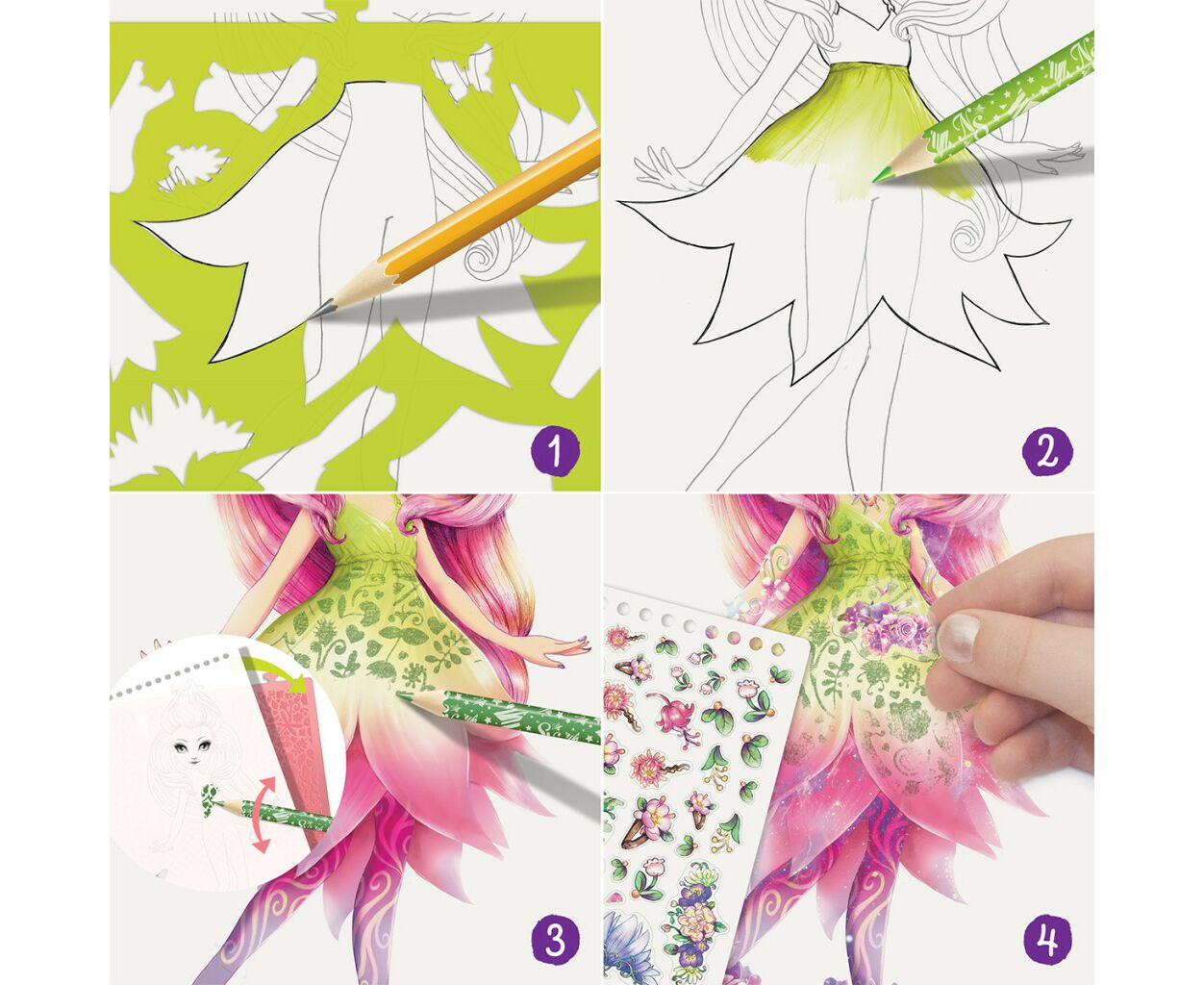 1

2

3

4