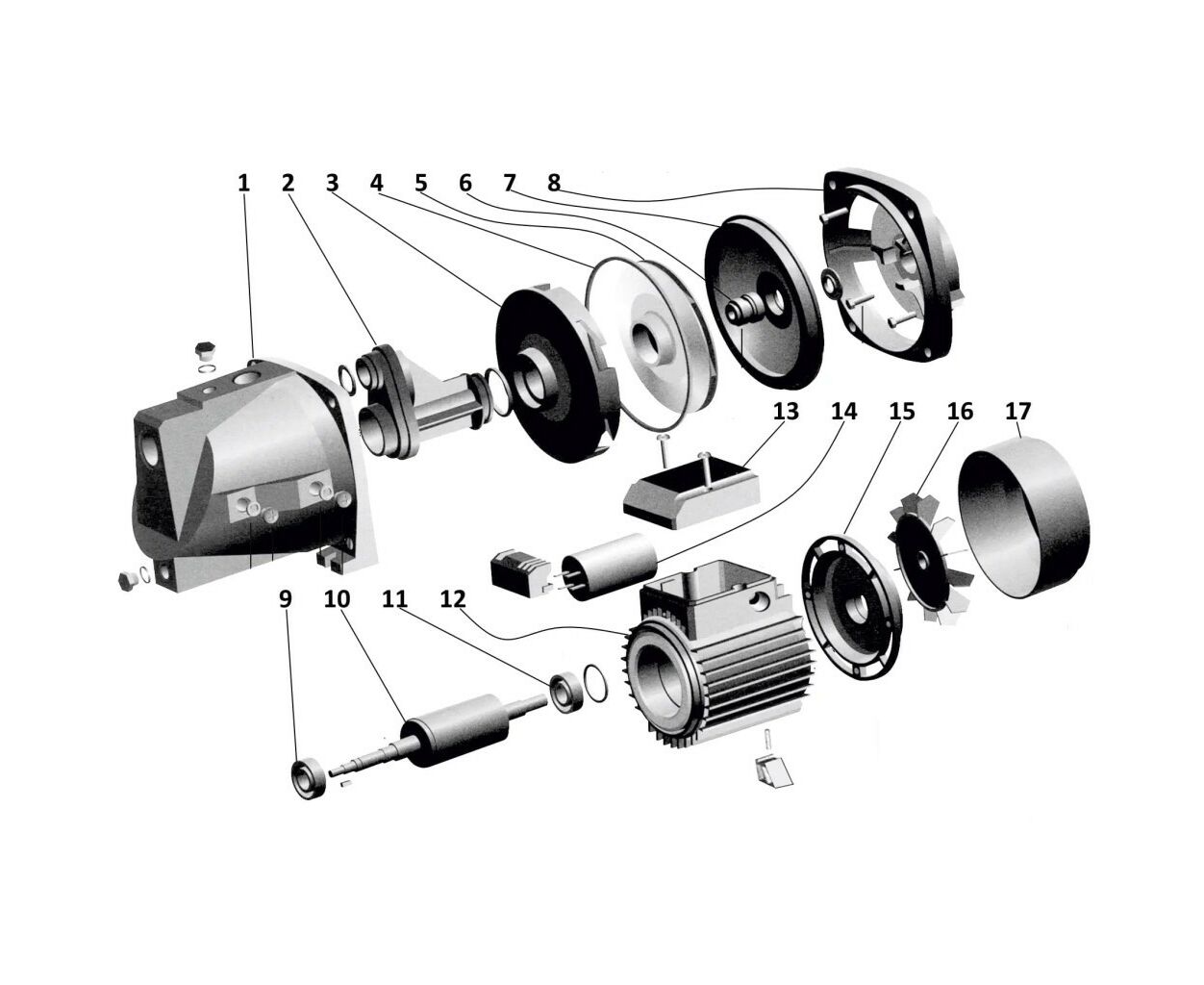 1 2 3 4 5 6 7 8

13 14 15 16 17

9 10 11 12