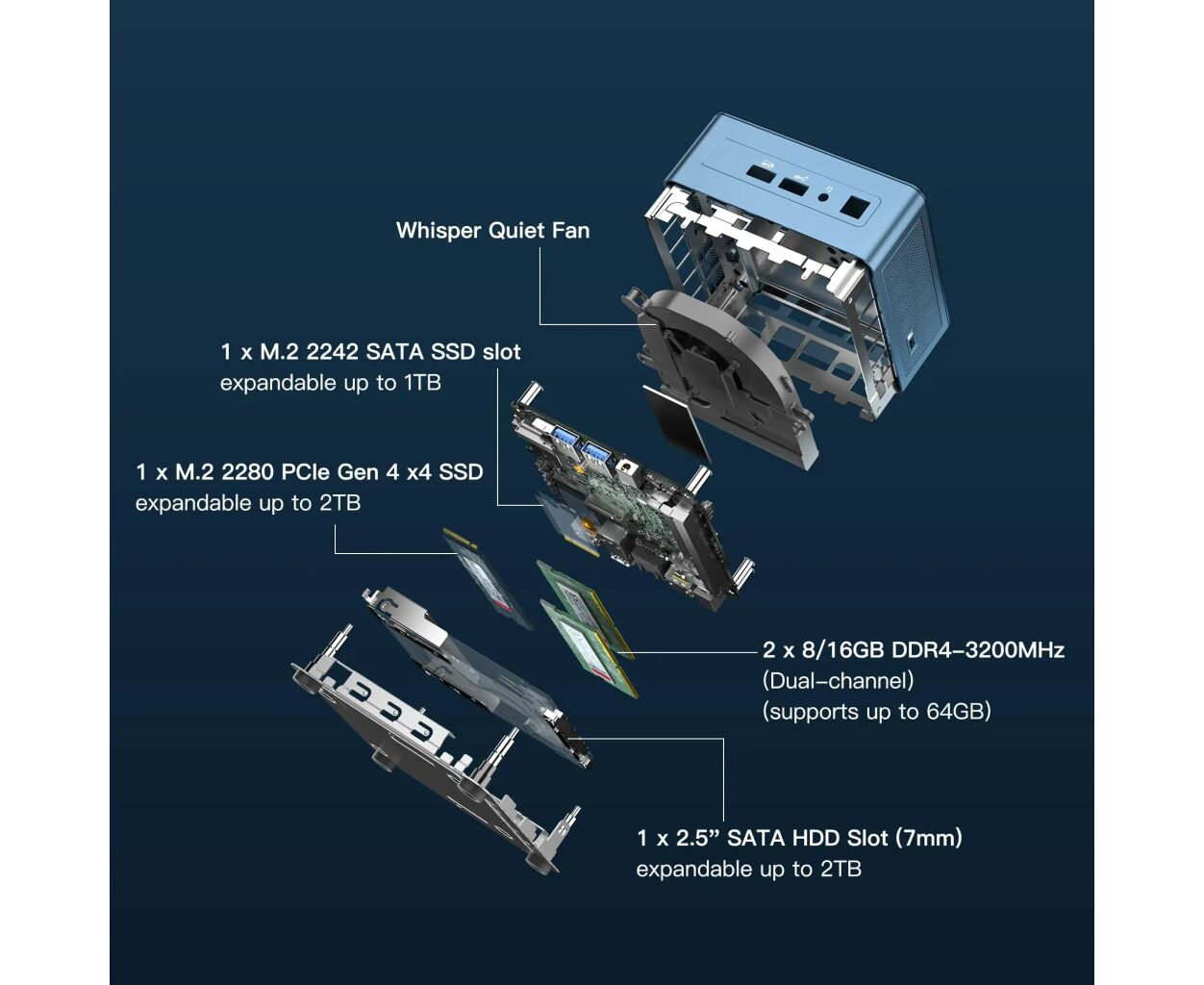 Whisper Quiet Fan

1 x M.2 2242 SATA SSD slot
expandable up to 1TB

1 x M.2 2280 PCIe Gen 4 x4 SSD
expandable up to 2TB

2 x 8/16GB DDR4–3200MHz
(Dual–channel)
(supports up to 64GB)

1 x 2.5” SATA HDD Slot (7mm)
expandable up to 2TB