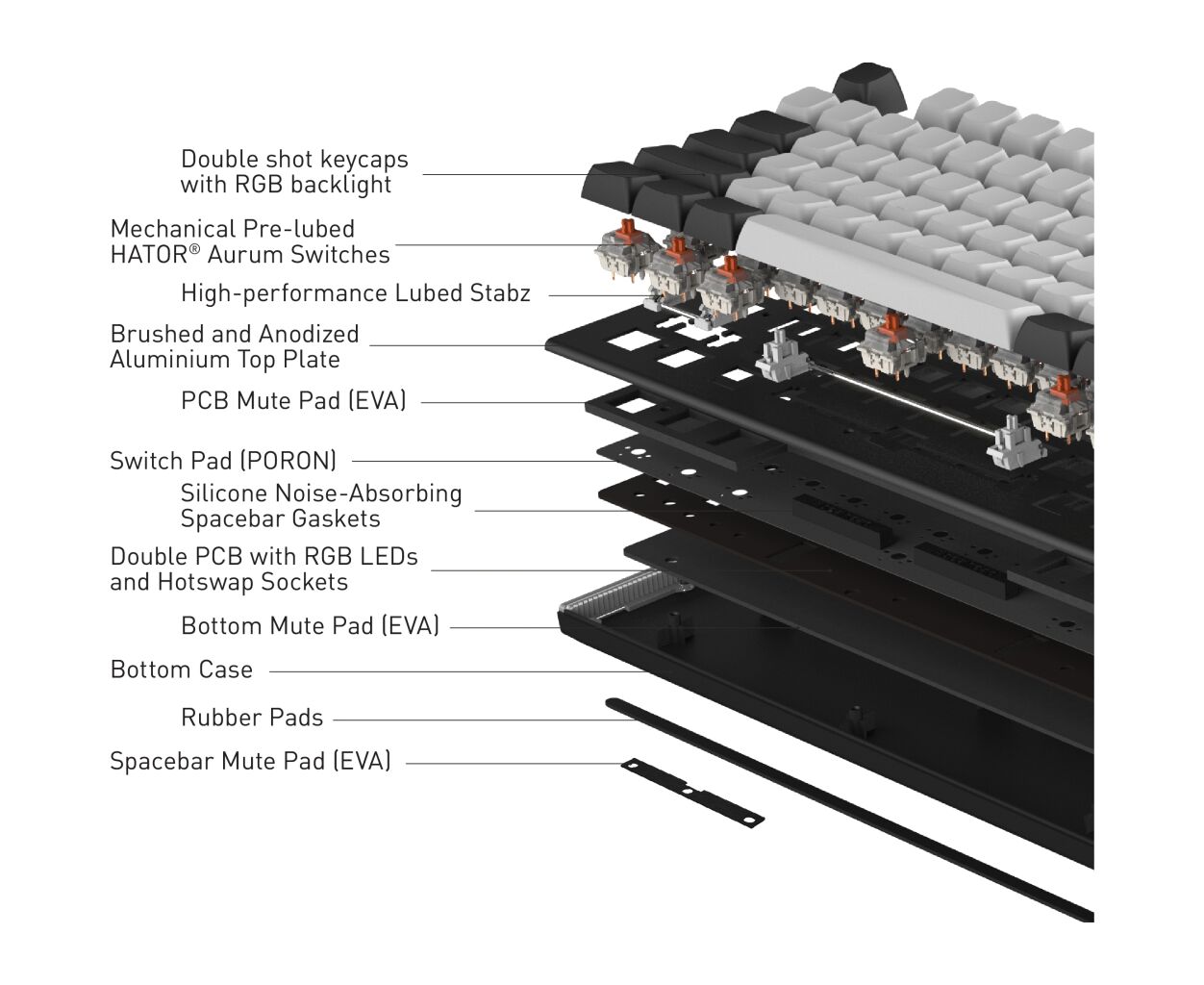 Double shot keycaps
with RGB backlight

Mechanical Pre-lubed
HATOR® Aurum Switches

High-performance Lubed Stabz

Brushed and Anodized
Aluminium Top Plate

PCB Mute Pad (EVA)

Switch Pad (PORON)

Silicone Noise-Absorbing
Spacebar Gaskets

Double PCB with RGB LEDs
and Hotswap Sockets

Bottom Mute Pad (EVA)

Bottom Case

Rubber Pads

Spacebar Mute Pad (EVA)