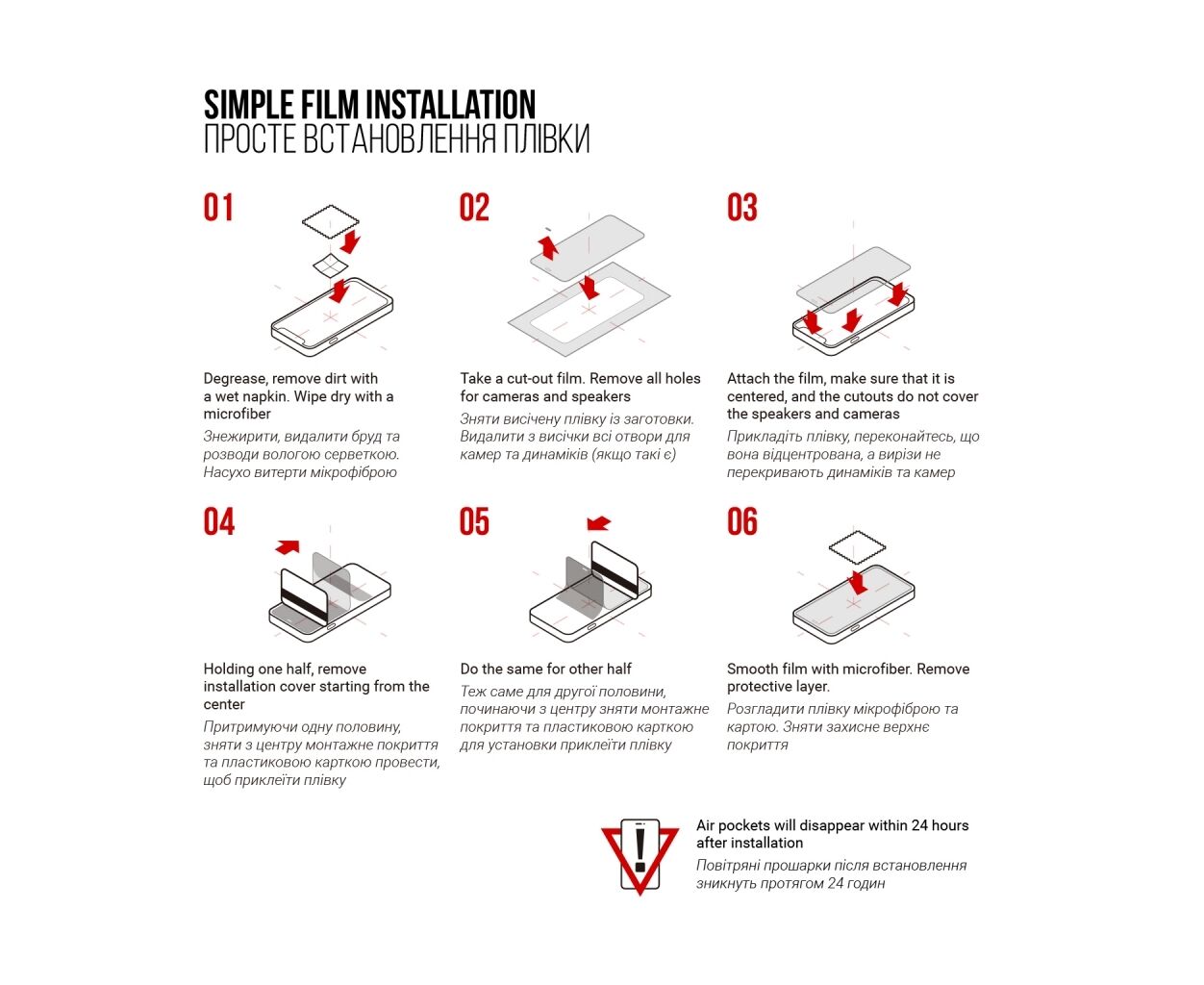 SIMPLE FILM INSTALLATION
ПРОСТЕ ВСТАНОВЛЕННЯ ПЛІВКИ

01

Degrease, remove dirt with a wet napkin. Wipe dry with a microfiber

Знежирити, видалити бруд та розводи вологою серветкою. Насухо витерти мікрофіброю

02

Take a cut-out film. Remove all holes for cameras and speakers

Зняти висічену плівку із заготовки. Видалити з висічки всі отвори для камер та динаміків (якщо такі є)

03

Attach the film, make sure that it is centered, and the cutouts do not cover the speakers and cameras

Прикладіть плівку, переконайтесь, що вона відцентрована, а вирізи не перекривають динаміків та камер

04

Holding one half, remove installation cover starting from the center

Притримуючи одну половину, зняти з центру монтажне покриття та пластиковою карткою провести, щоб приклеїти плівку

05

Do the same for other half

Теж саме для другої половини, починаючи з центру зняти монтажне покриття та пластиковою карткою для установки приклеїти плівку

06

Smooth film with microfiber. Remove protective layer.

Розгладити плівку мікрофіброю та картою. Зняти захисне верхнє покриття

Air pockets will disappear within 24 hours after installation

Повітряні прошарки після встановлення зникнуть протягом 24 годин