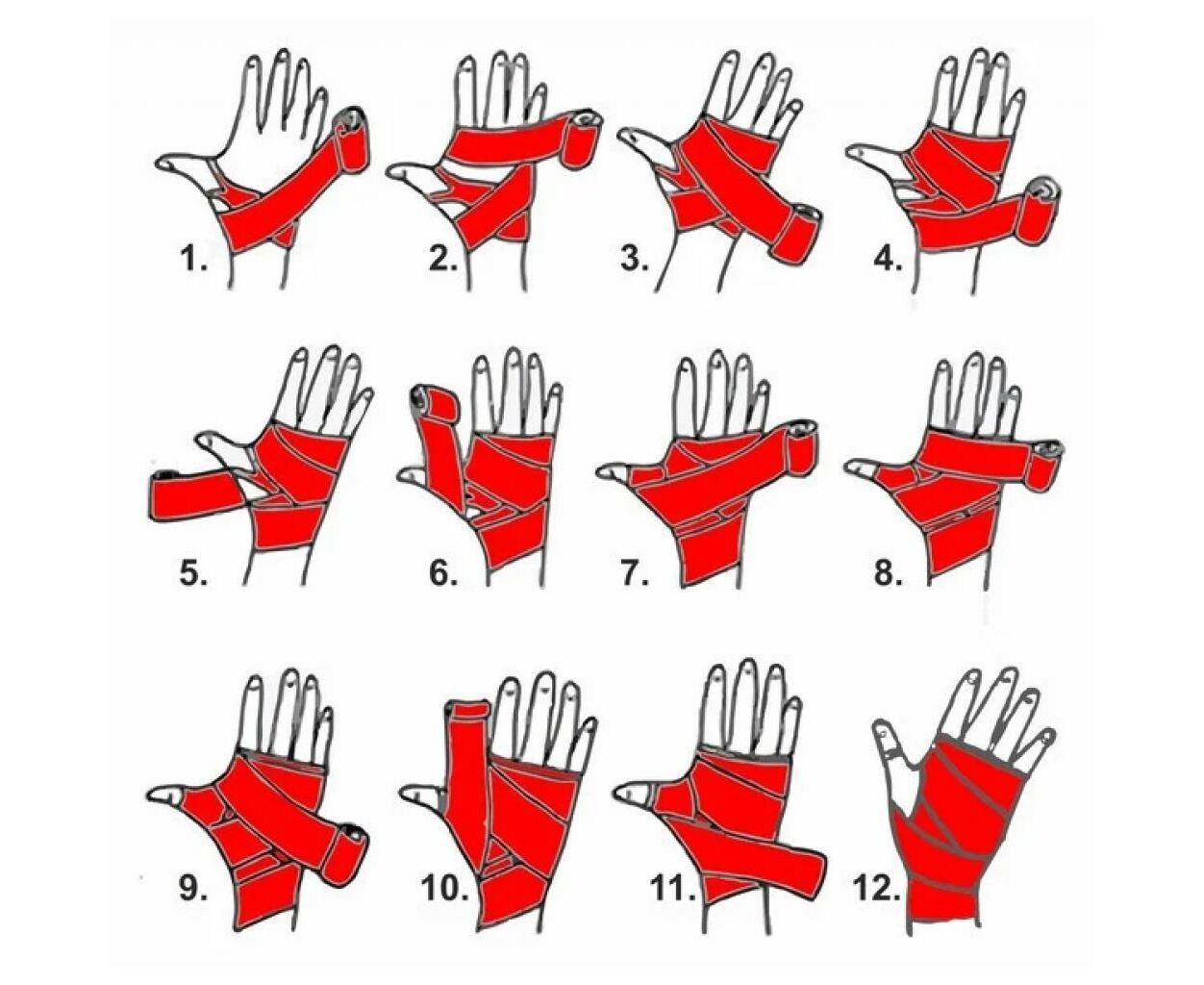 1.

2.

3.

4.

5.

6.

7.

8.

9.

10.

11.

12.