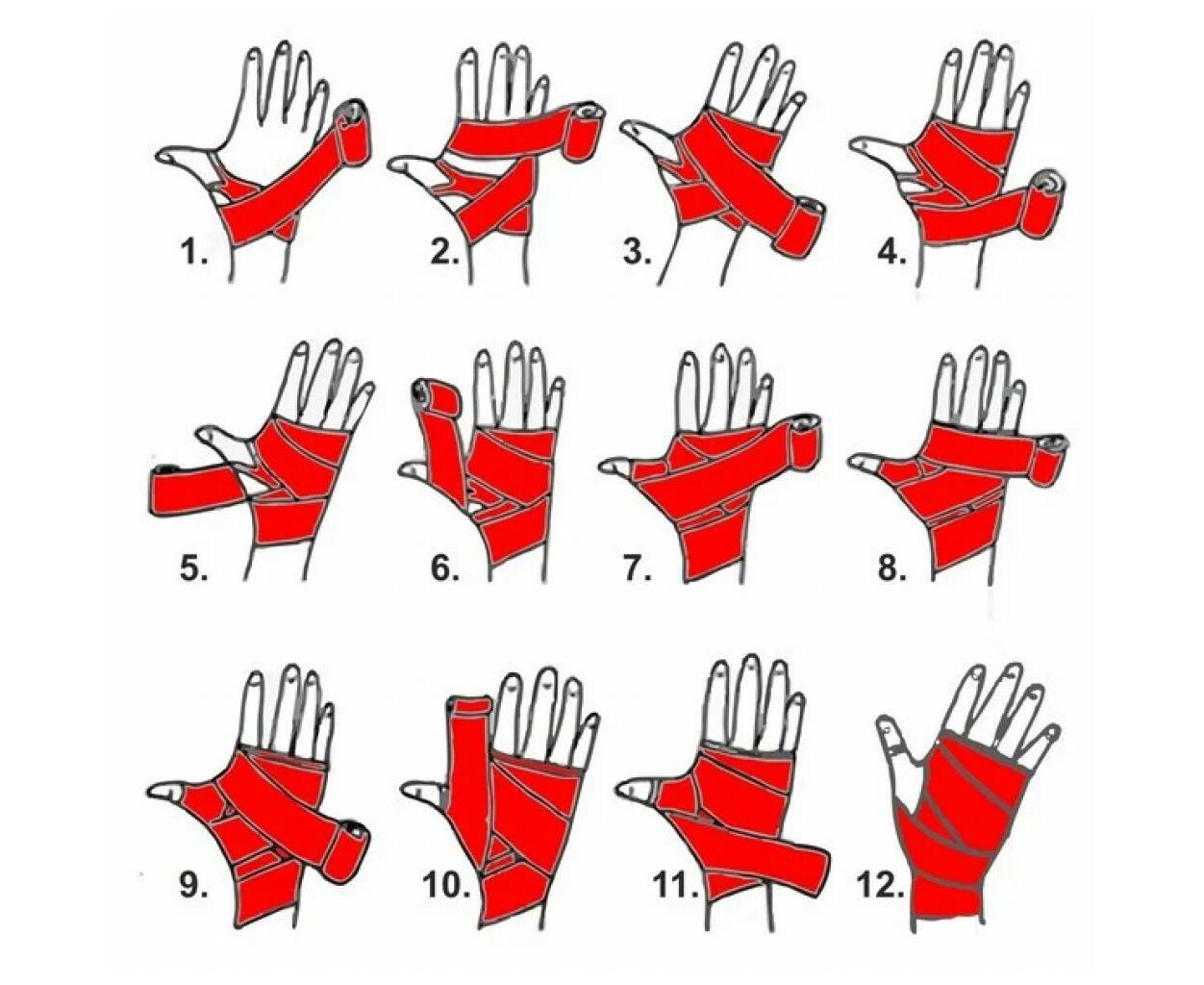 1. 2. 3. 4.

5. 6. 7. 8.

9. 10. 11. 12.