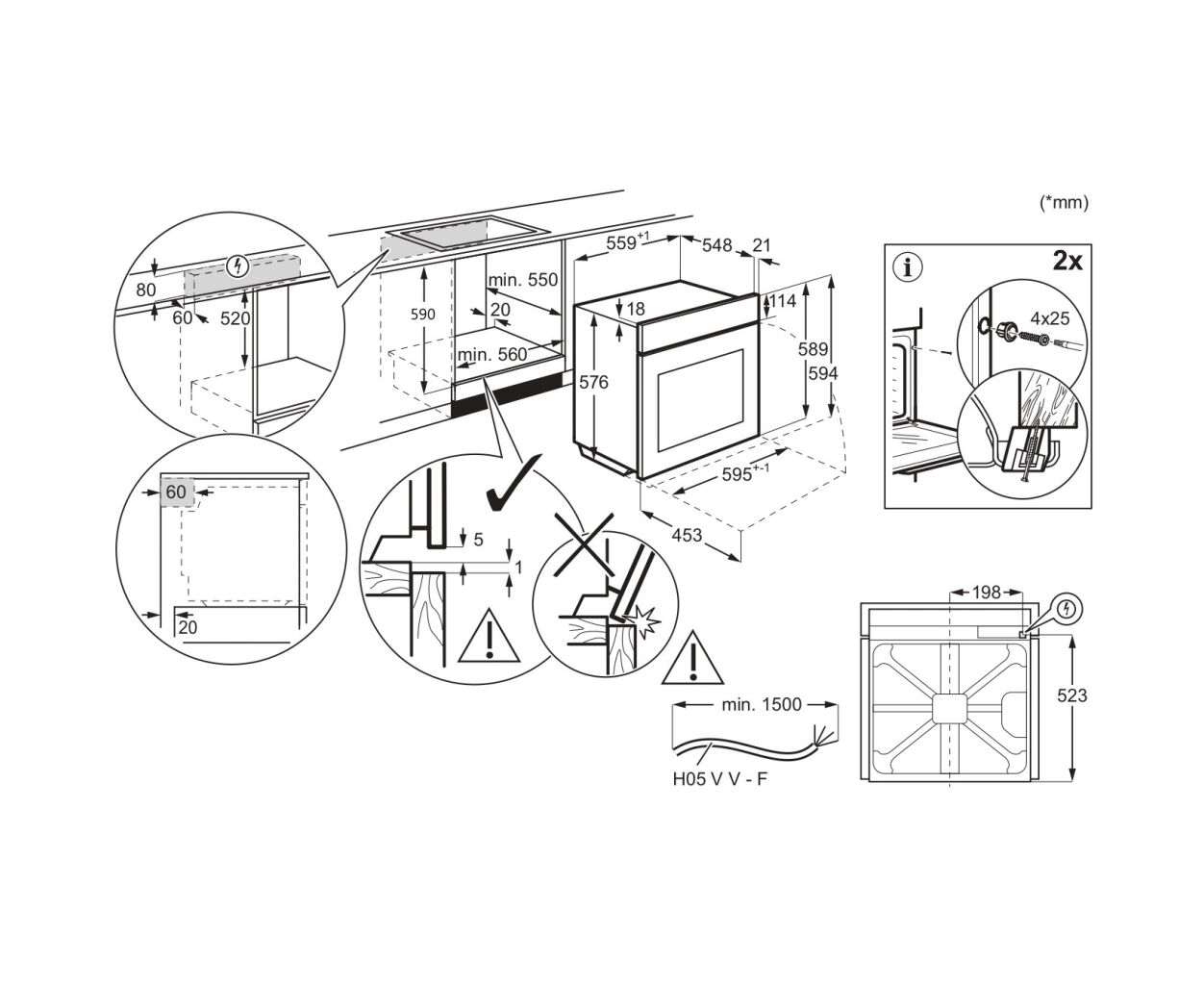 (*mm)

80
60
520

590
min. 550
20
min. 560

$559^{+1}$
548
21
18
114
576
589
594
$595^{+-1}$
453

2x
4x25

60
20

5
1

min. 1500
H05 V V - F

198
523