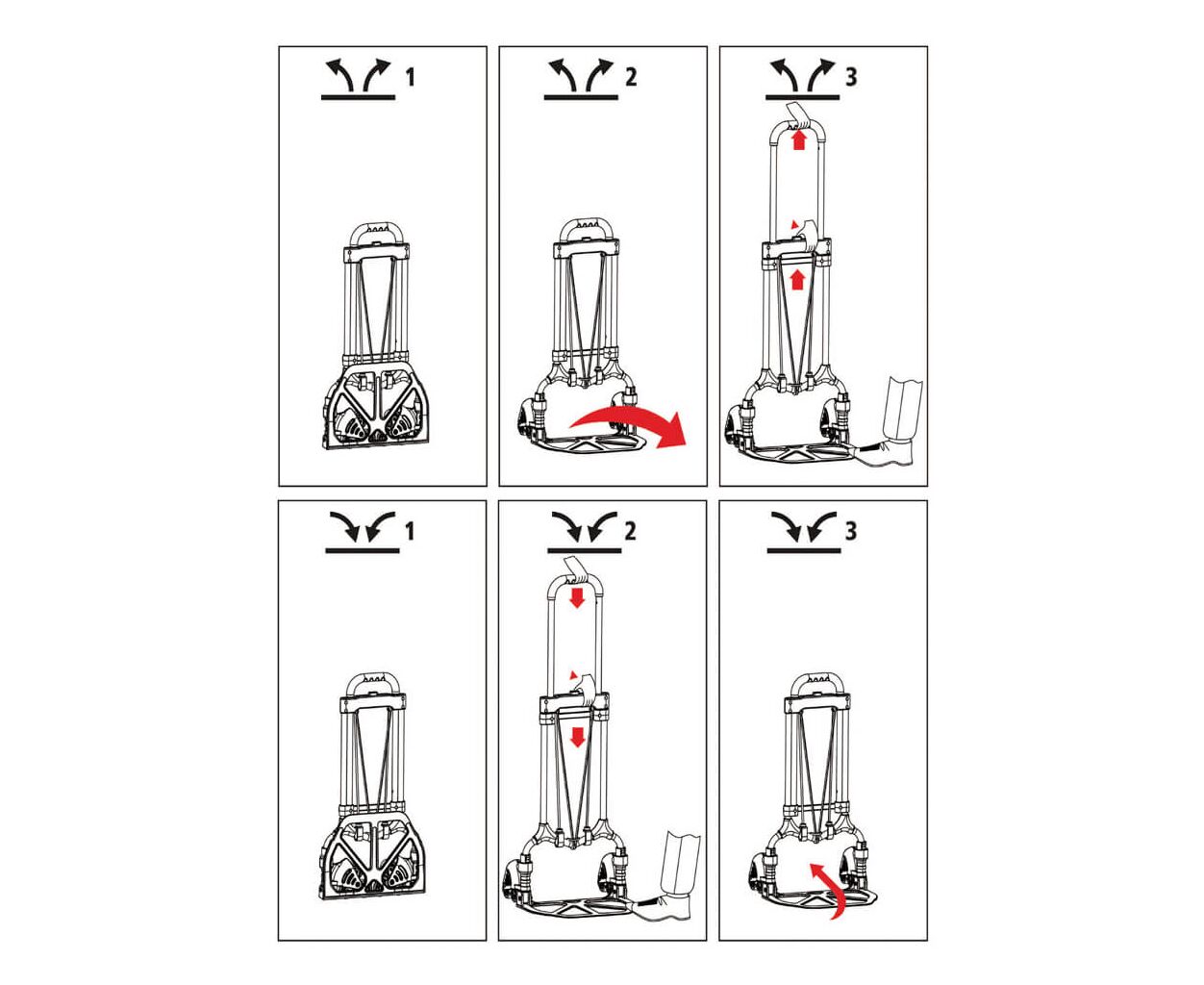 1

2

3

1

2

3