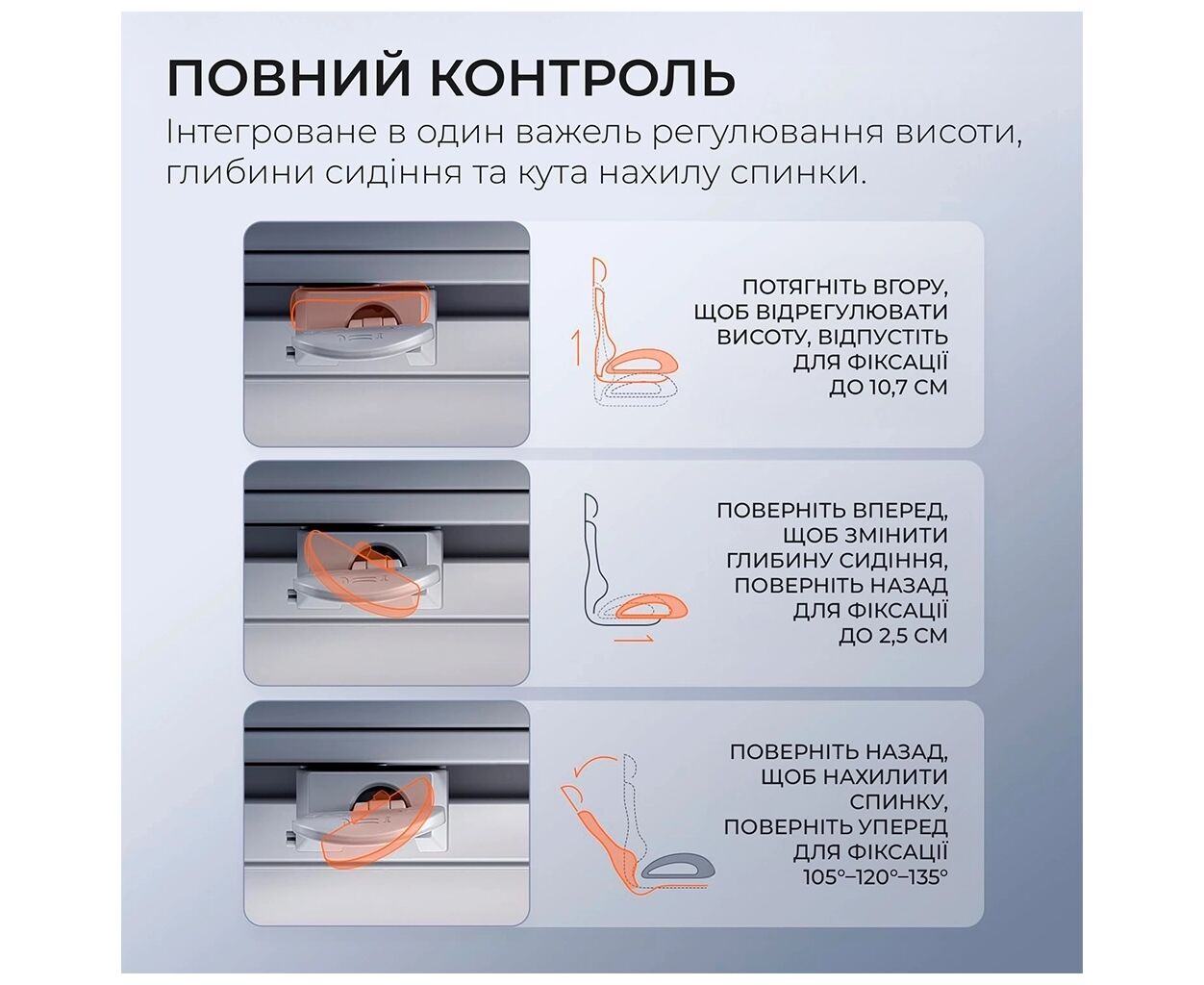 ПОВНИЙ КОНТРОЛЬ
Інтегроване в один важель регулювання висоти, глибини сидіння та кута нахилу спинки.

ПОТЯГНІТЬ ВГОРУ, ЩОБ ВІДРЕГУЛЮВАТИ ВИСОТУ, ВІДПУСТІТЬ ДЛЯ ФІКСАЦІЇ ДО 10,7 СМ

ПОВЕРНІТЬ ВПЕРЕД, ЩОБ ЗМІНИТИ ГЛИБИНУ СИДІННЯ, ПОВЕРНІТЬ НАЗАД ДЛЯ ФІКСАЦІЇ ДО 2,5 СМ

ПОВЕРНІТЬ НАЗАД, ЩОБ НАХИЛИТИ СПИНКУ, ПОВЕРНІТЬ УПЕРЕД ДЛЯ ФІКСАЦІЇ 105°–120°–135°