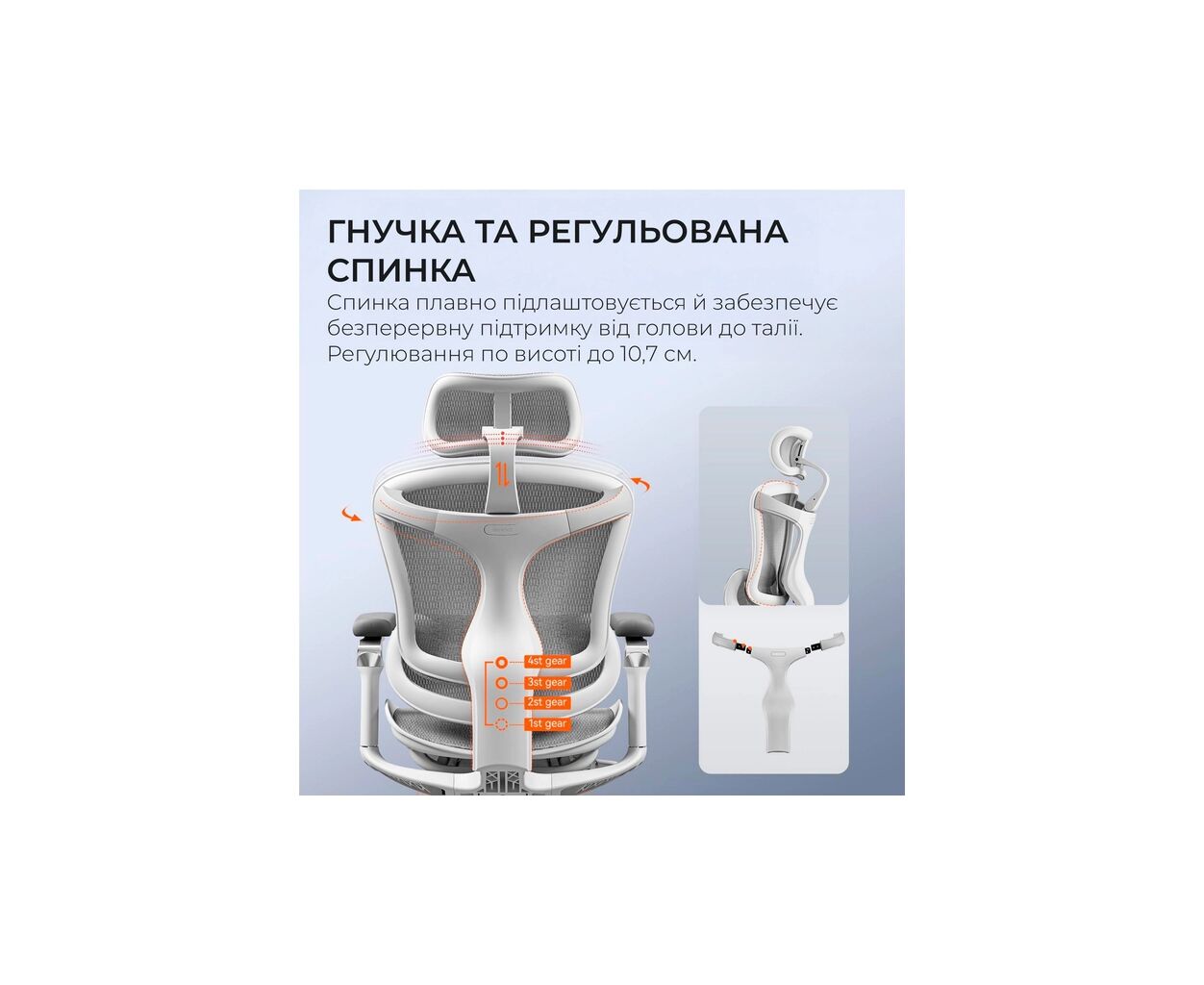 ГНУЧКА ТА РЕГУЛЬОВАНА СПИНКА

Спинка плавно підлаштовується й забезпечує безперервну підтримку від голови до талії. Регулювання по висоті до 10,7 см.

4st gear
3st gear
2st gear
1st gear