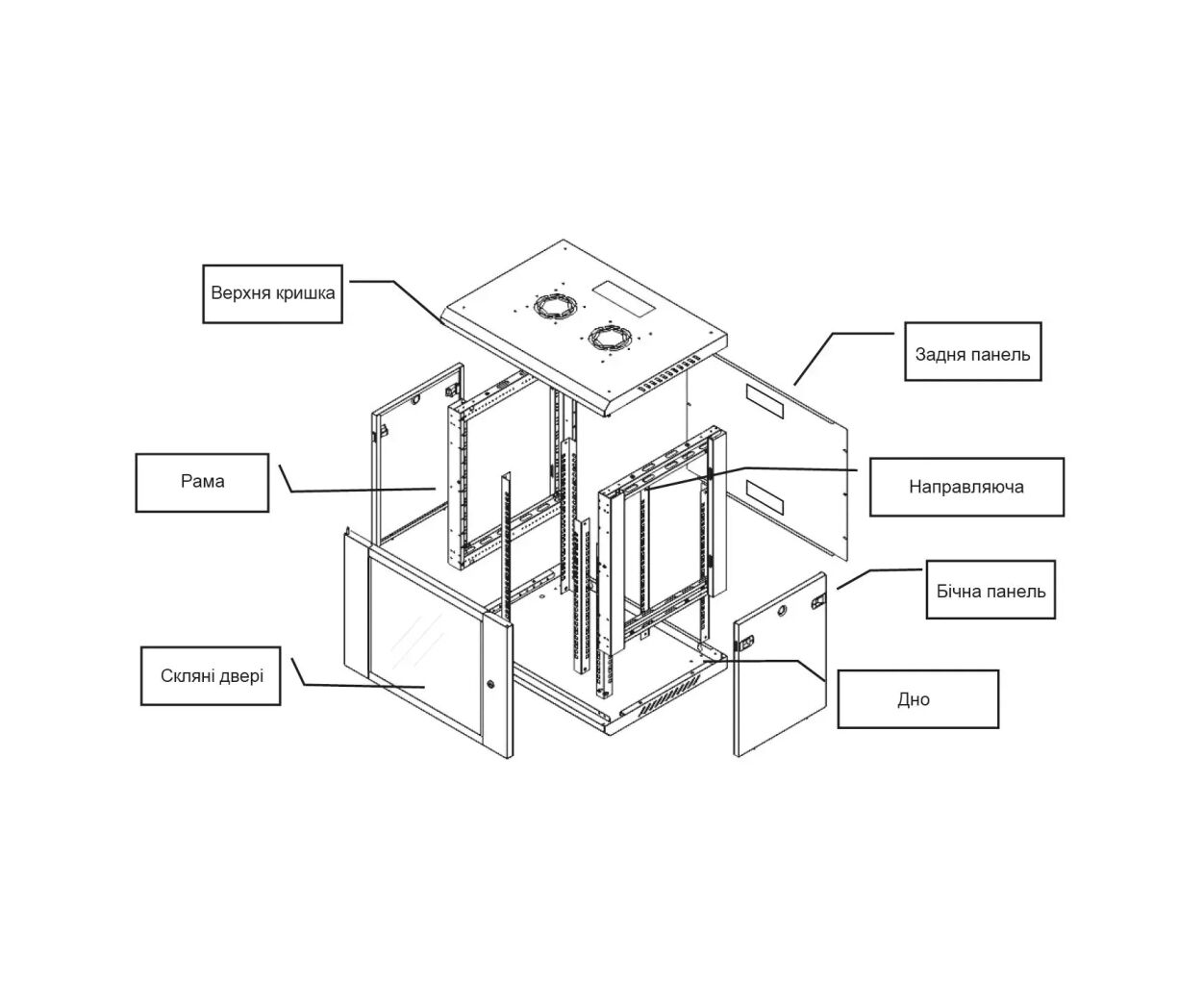 Верхня кришка

Задня панель

Рама

Направляюча

Бічна панель

Скляні двері

Дно