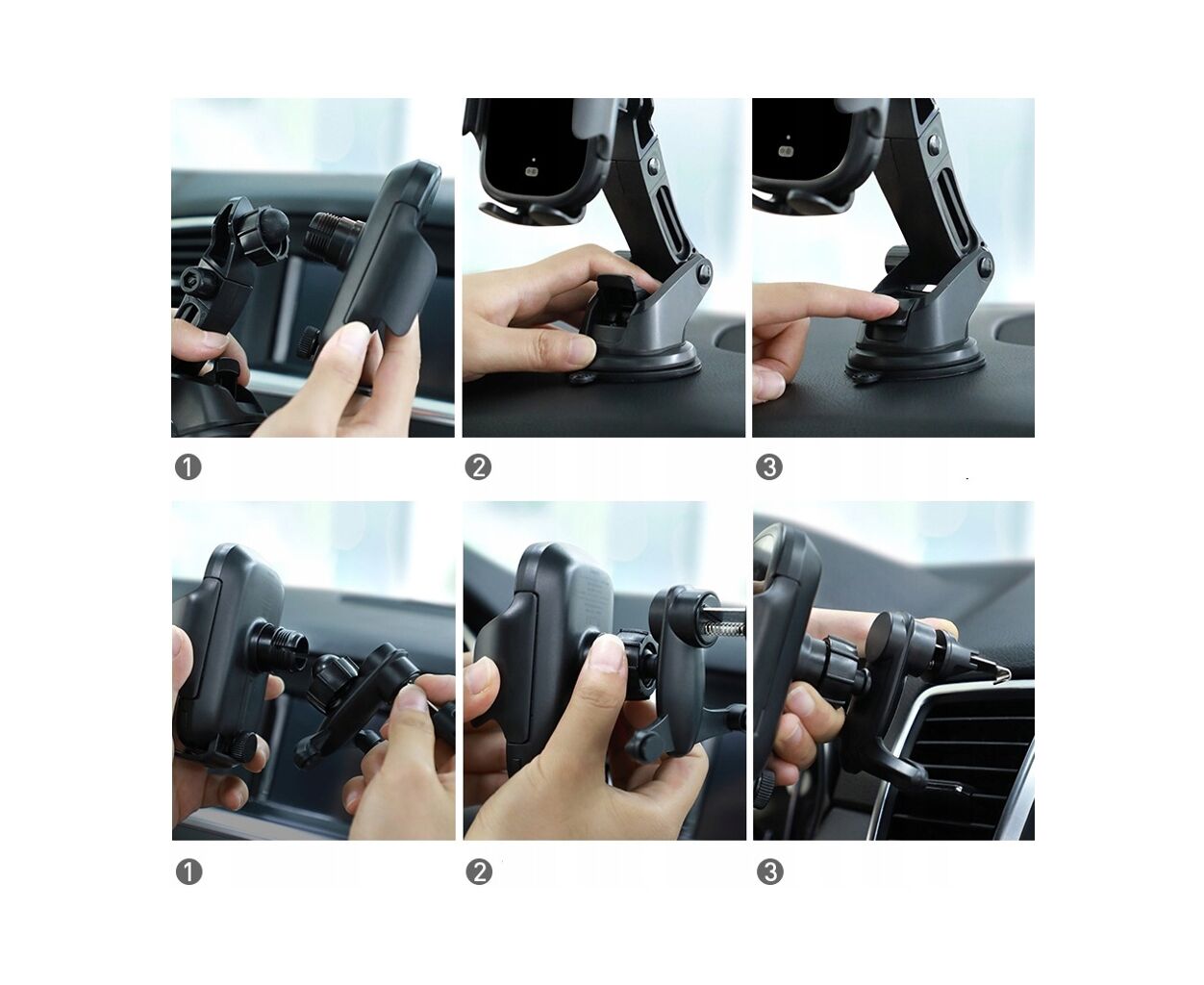 1

2

3

1

2

3