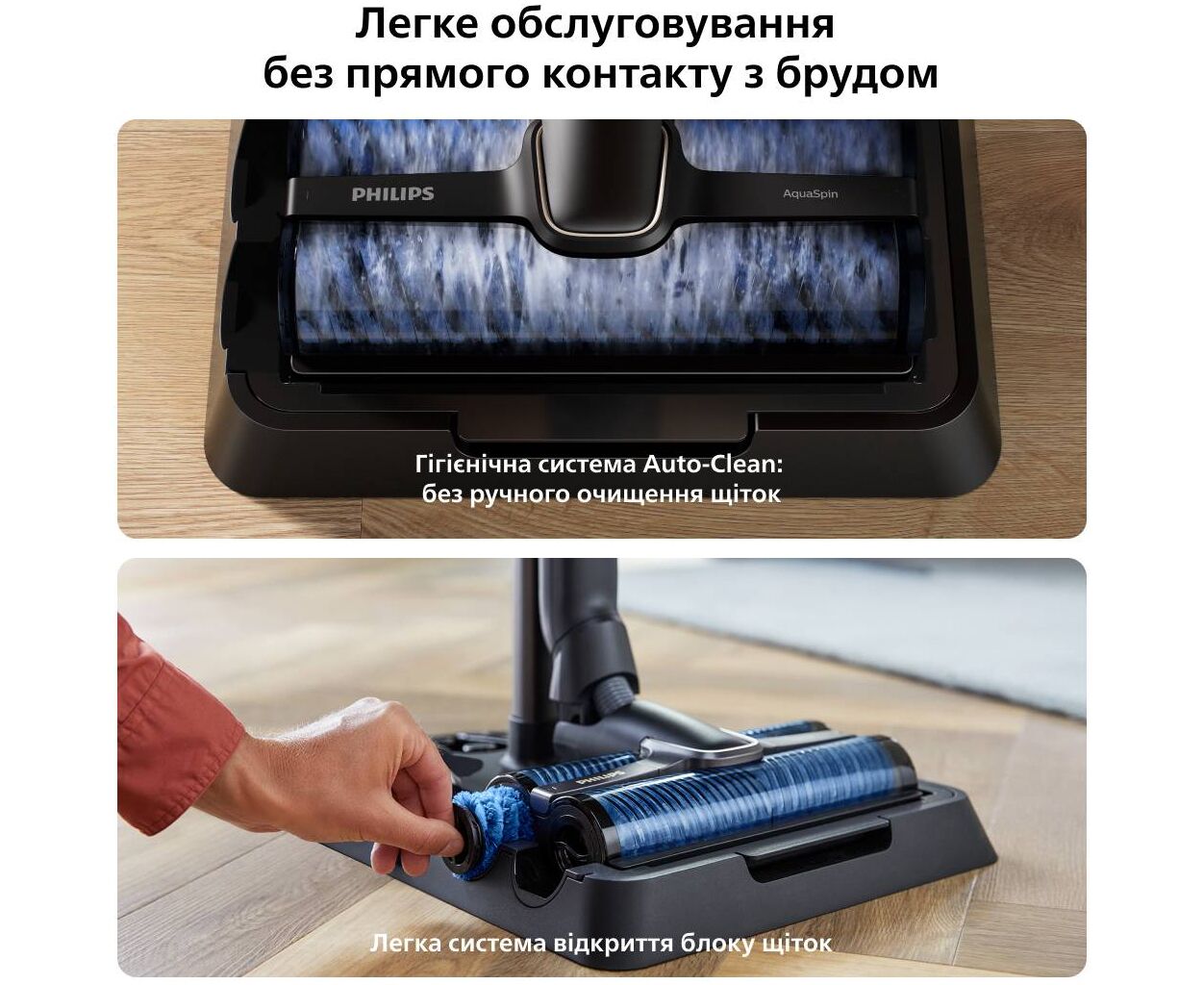 Легке обслуговування
без прямого контакту з брудом

PHILIPS

AquaSpin

Гігієнічна система Auto-Clean:
без ручного очищення щіток

PHILIPS

Легка система відкриття блоку щіток