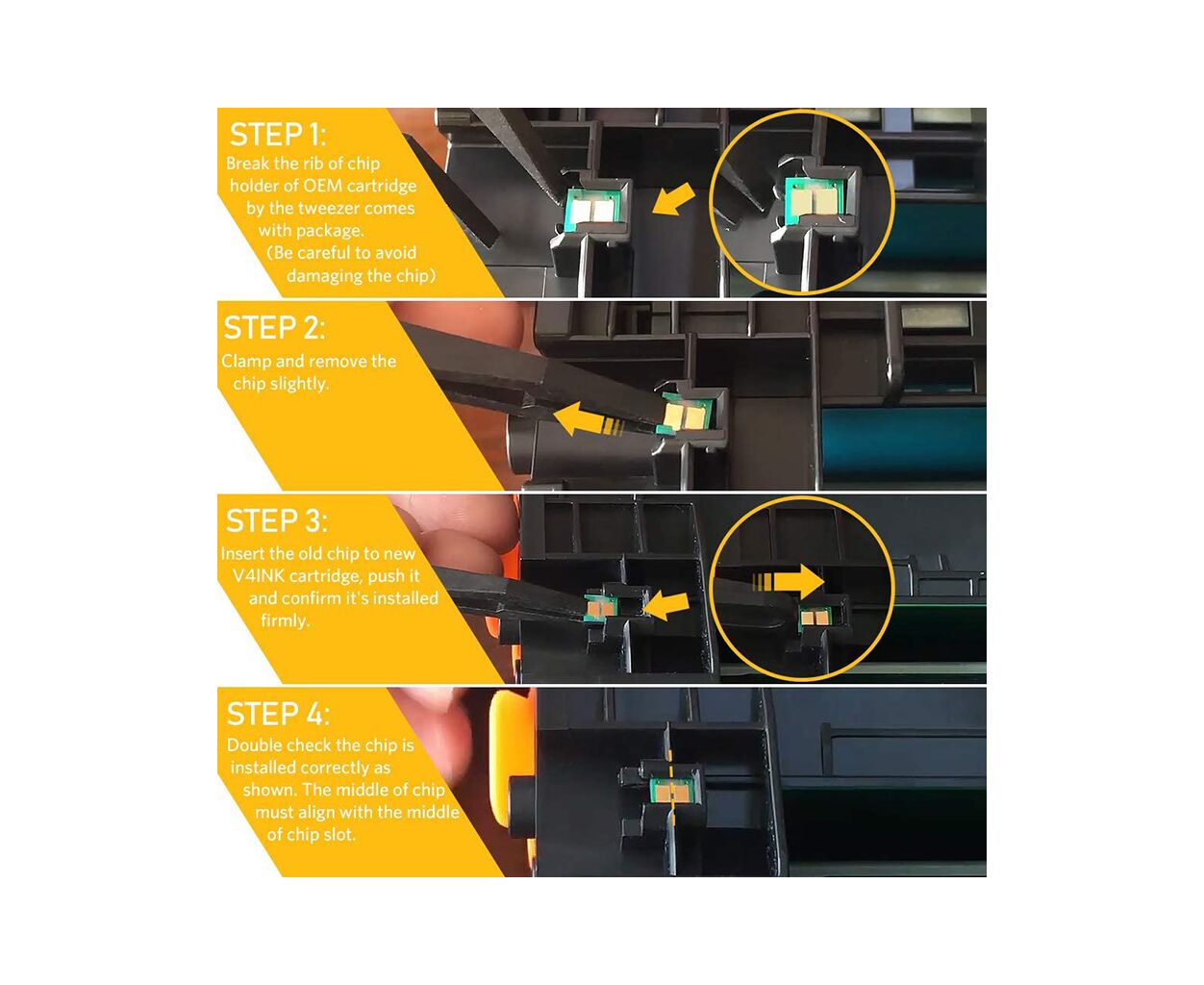 STEP 1:
Break the rib of chip holder of OEM cartridge by the tweezer comes with package.
(Be careful to avoid damaging the chip)

STEP 2:
Clamp and remove the chip slightly.

STEP 3:
Insert the old chip to new V4INK cartridge, push it and confirm it's installed firmly.

STEP 4:
Double check the chip is installed correctly as shown. The middle of chip must align with the middle of chip slot.