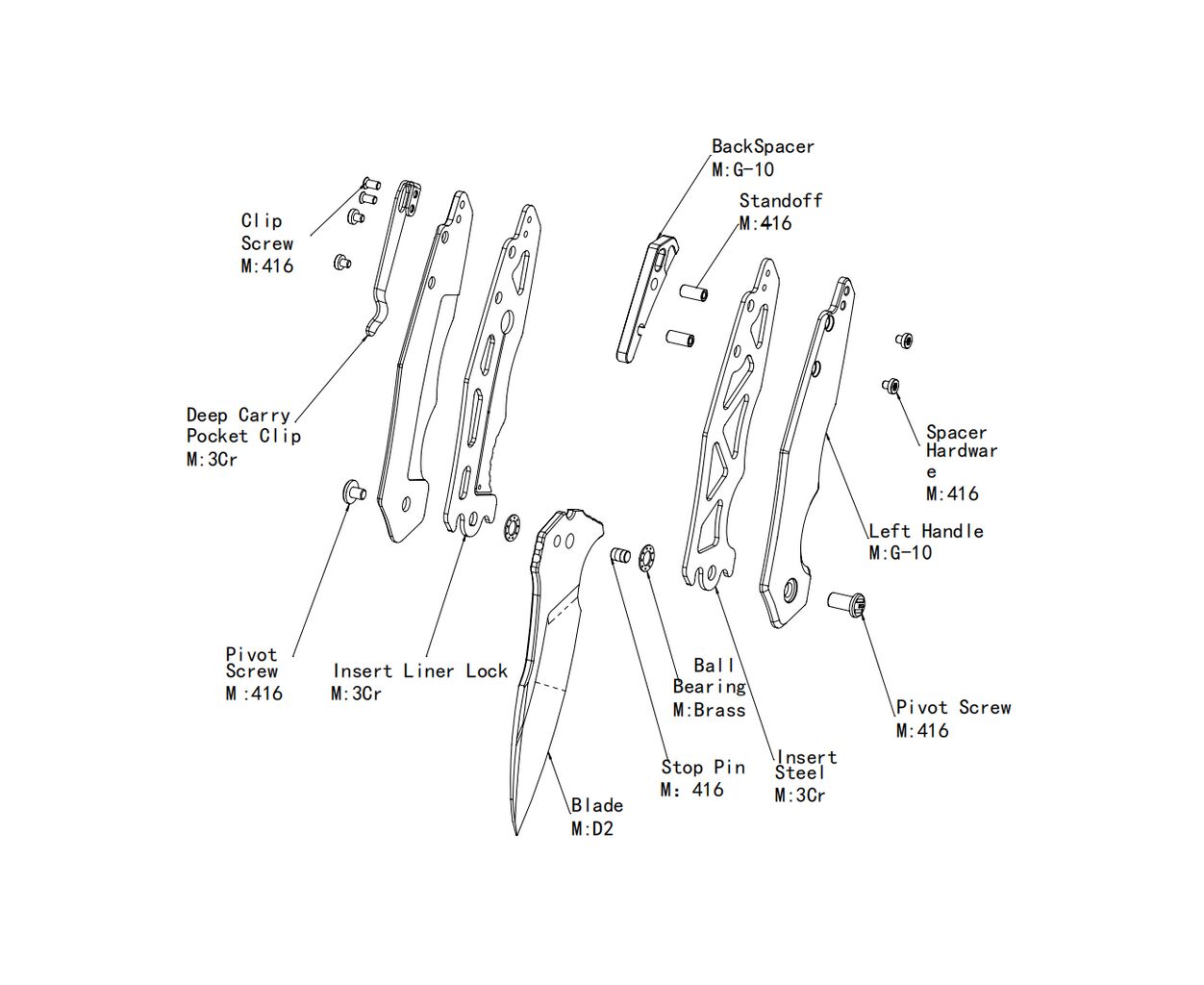 BackSpacer
M:G-10

Standoff
M:416

Clip
Screw
M:416

Deep Carry
Pocket Clip
M:3Cr

Spacer
Hardwar
e
M:416

Left Handle
M:G-10

Pivot
Screw
M :416

Insert Liner Lock
M:3Cr

Ball
Bearing
M:Brass

Pivot Screw
M:416

Stop Pin
M: 416

Insert
Steel
M:3Cr

Blade
M:D2