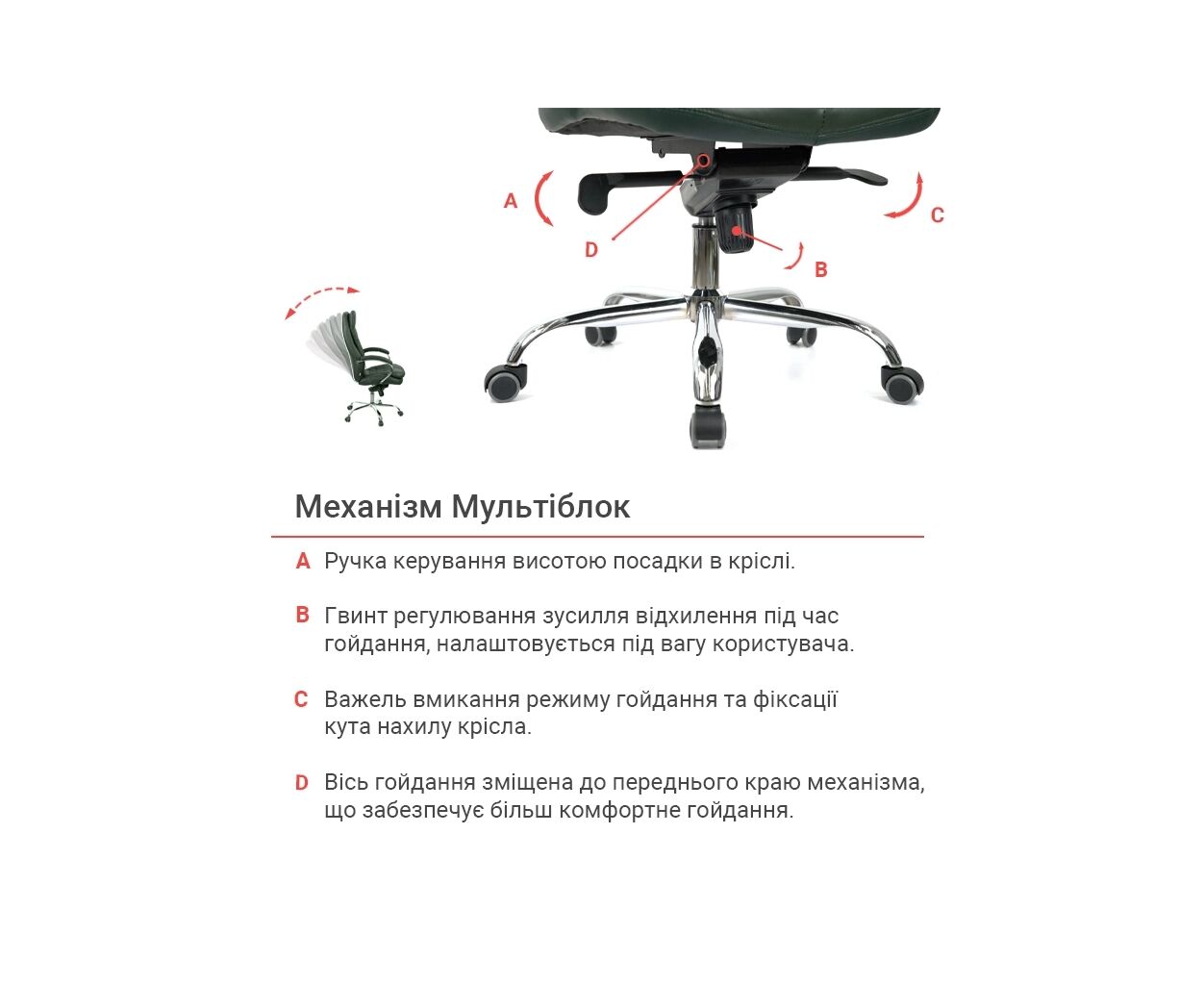 A

D

C

B

Механізм Мультіблок

A Ручка керування висотою посадки в кріслі.

B Гвинт регулювання зусилля відхилення під час гойдання, налаштовується під вагу користувача.

C Важель вмикання режиму гойдання та фіксації кута нахилу крісла.

D Вісь гойдання зміщена до переднього краю механізма, що забезпечує більш комфортне гойдання.