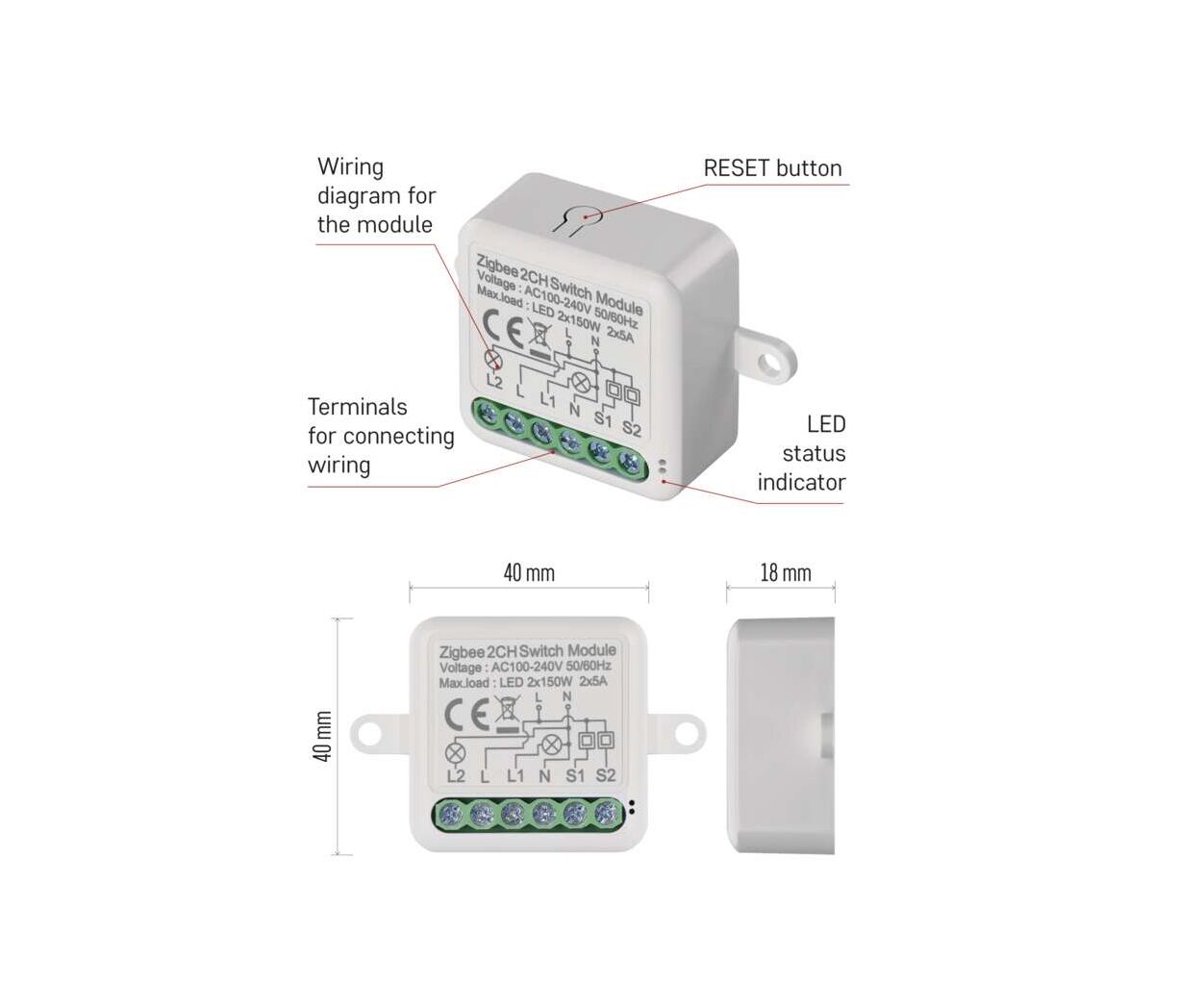 Wiring diagram for the module

RESET button

Zigbee 2CH Switch Module
Voltage : AC100-240V 50/60Hz
Max.load : LED 2x150W 2x5A
CE
L N
L2 L L1 N S1 S2

Terminals for connecting wiring

LED status indicator

40 mm

18 mm

40 mm

Zigbee 2CH Switch Module
Voltage : AC100-240V 50/60Hz
Max.load : LED 2x150W 2x5A
CE
L N
L2 L L1 N S1 S2