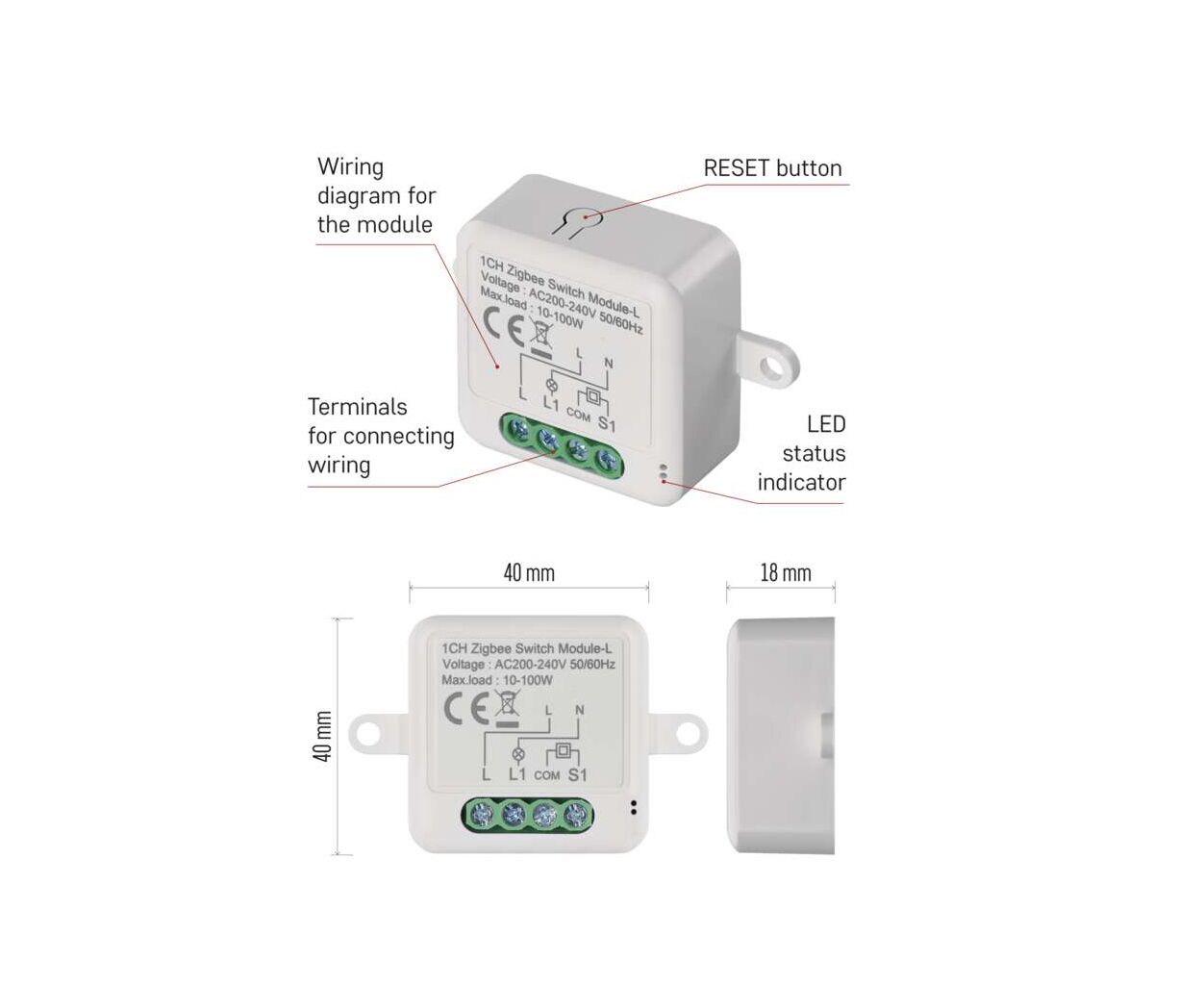 Wiring diagram for the module

RESET button

1CH Zigbee Switch Module-L
Voltage : AC200-240V 50/60Hz
Max.load : 10-100W

CE

L N

L L1 COM S1

Terminals for connecting wiring

LED status indicator

40 mm

18 mm

40 mm

1CH Zigbee Switch Module-L
Voltage : AC200-240V 50/60Hz
Max.load : 10-100W

CE

L N

L L1 COM S1