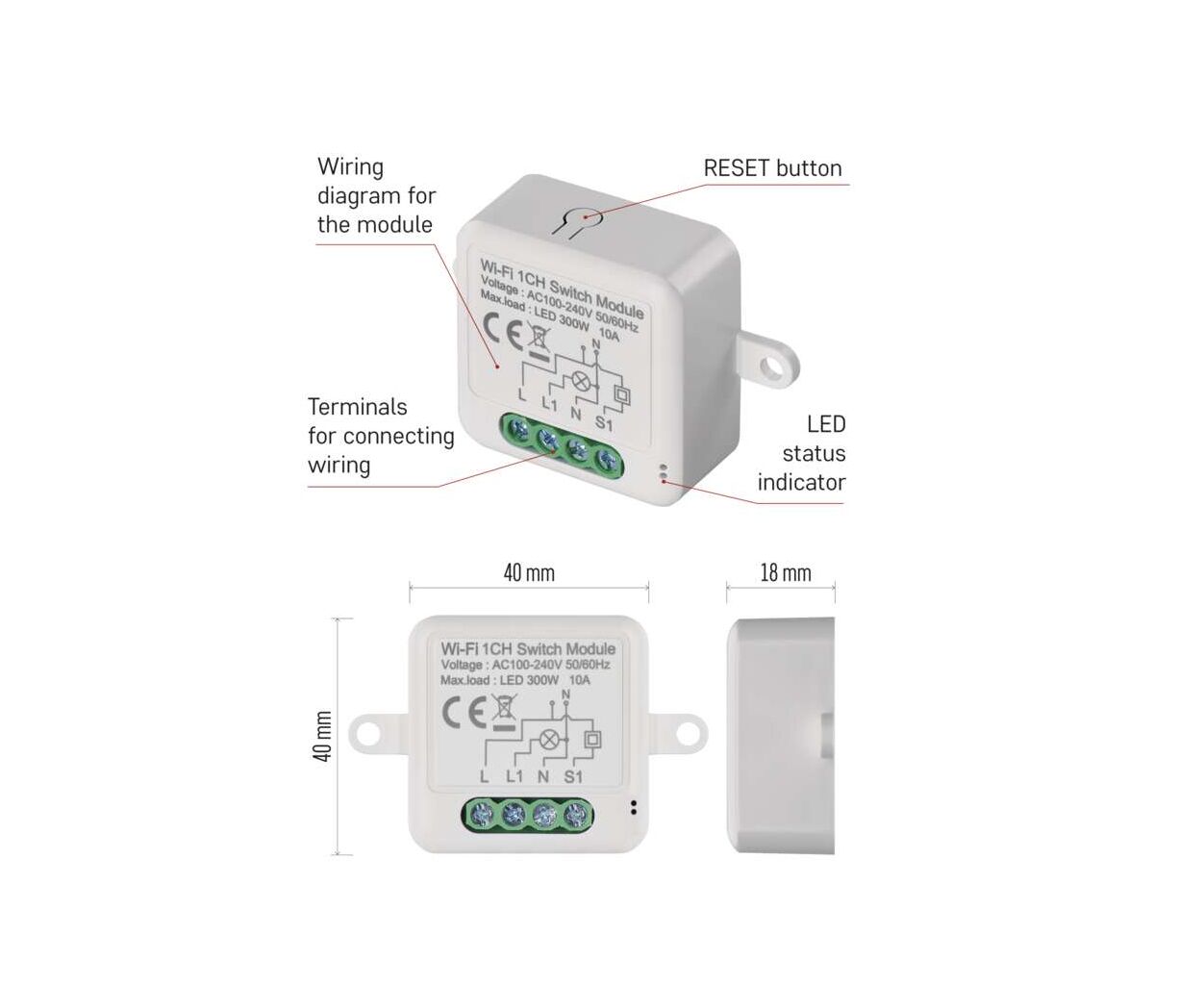 Wiring diagram for the module

RESET button

Wi-Fi 1CH Switch Module
Voltage : AC100-240V 50/60Hz
Max.load : LED 300W 10A
CE
N
L L1 N S1

Terminals for connecting wiring

LED status indicator

40 mm

18 mm

40 mm

Wi-Fi 1CH Switch Module
Voltage : AC100-240V 50/60Hz
Max.load : LED 300W 10A
CE
N
L L1 N S1