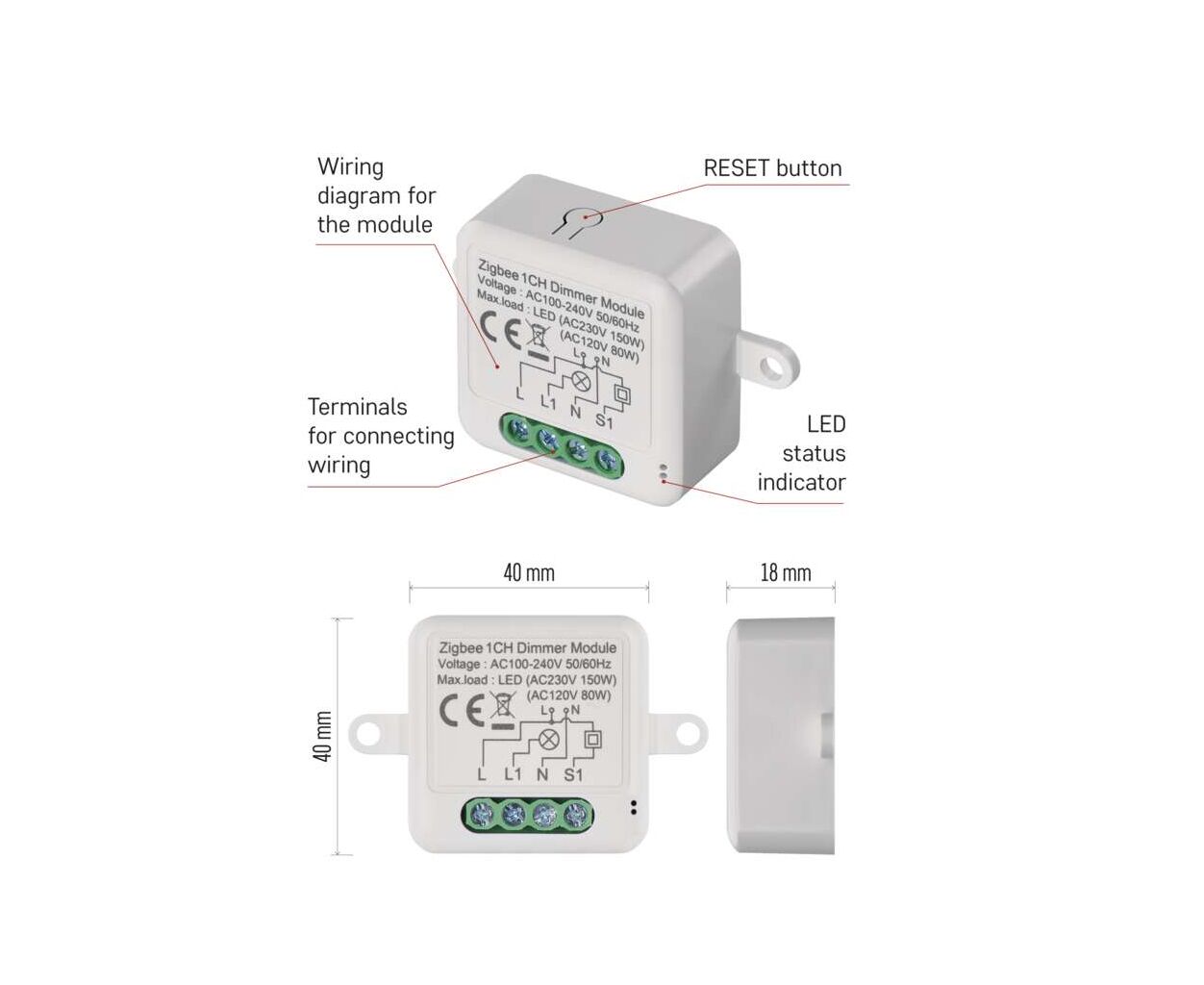 Wiring diagram for the module

RESET button

Zigbee 1CH Dimmer Module
Voltage : AC100-240V 50/60Hz
Max.load : LED (AC230V 150W)
(AC120V 80W)
CE
L N
L L1 N S1

Terminals for connecting wiring

LED status indicator

40 mm

18 mm

40 mm

Zigbee 1CH Dimmer Module
Voltage : AC100-240V 50/60Hz
Max.load : LED (AC230V 150W)
(AC120V 80W)
CE
L N
L L1 N S1