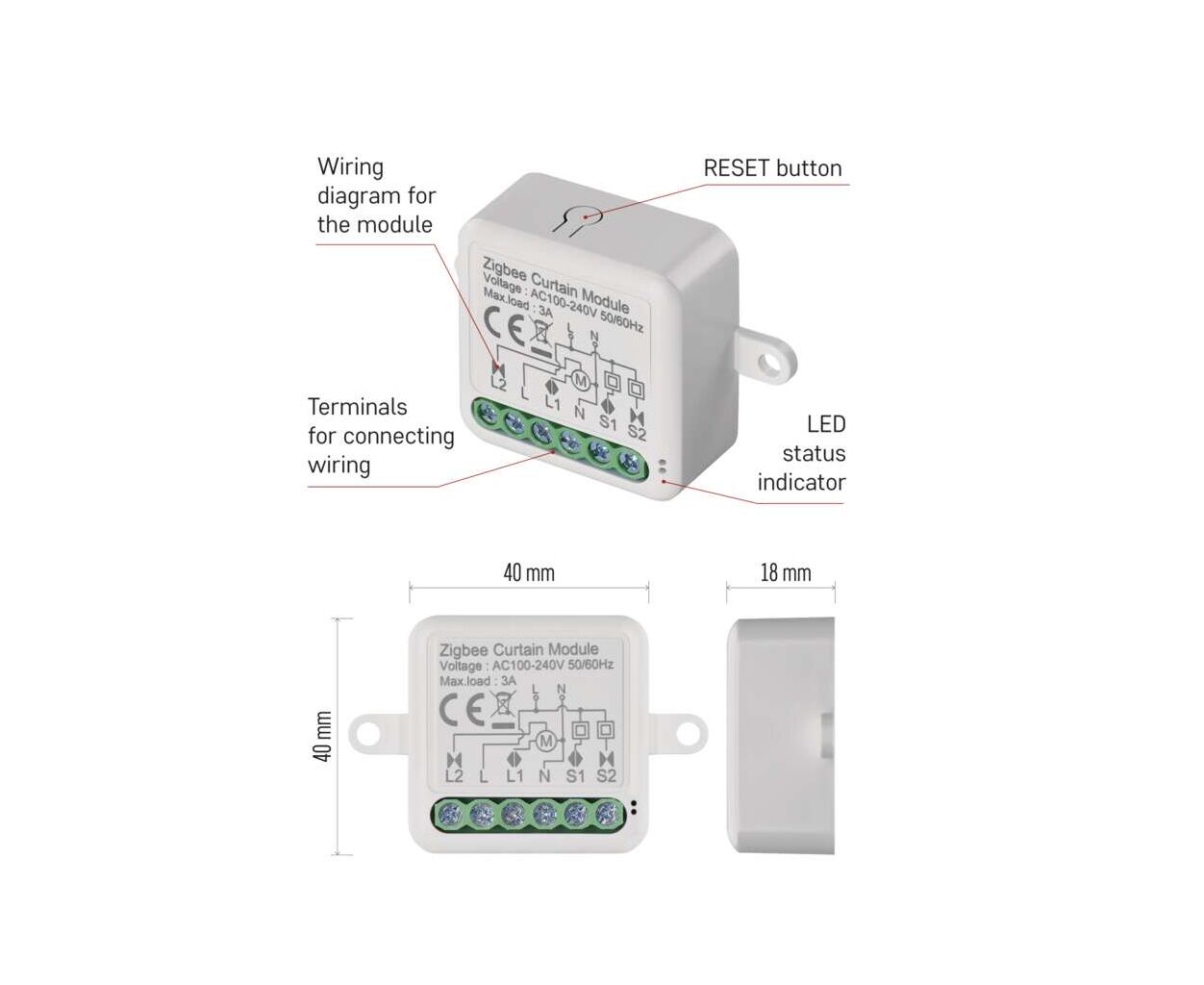 Wiring diagram for the module

RESET button

Zigbee Curtain Module
Voltage : AC100-240V 50/60Hz
Max.load : 3A

CE

L N

M

L2 L L1 N S1 S2

Terminals for connecting wiring

LED status indicator

40 mm

18 mm

40 mm

Zigbee Curtain Module
Voltage : AC100-240V 50/60Hz
Max.load : 3A

CE

L N

M

L2 L L1 N S1 S2