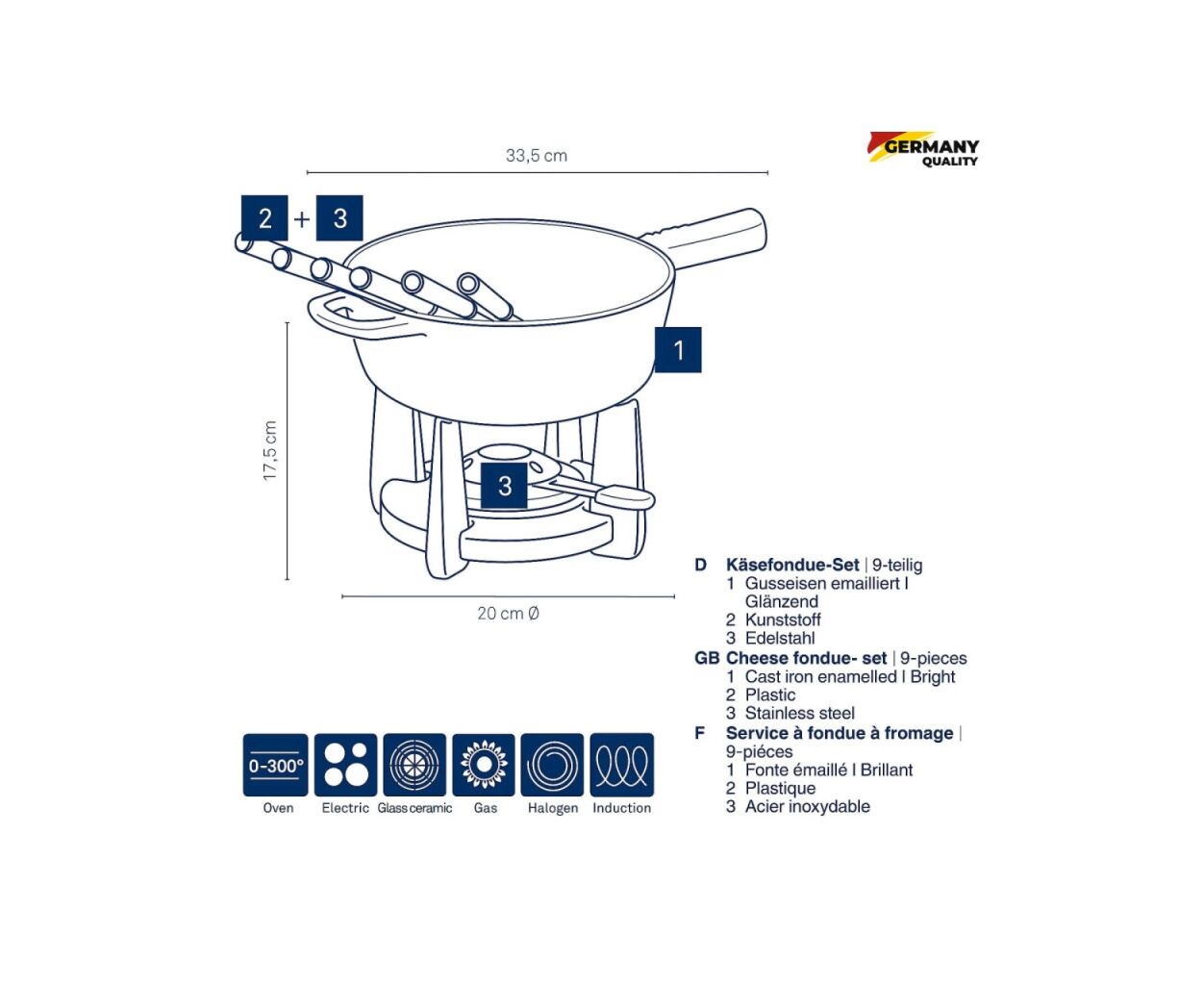 GERMANY
QUALITY

33,5 cm

2 + 3

1

17,5 cm

3

20 cm Ø

D Käsefondue-Set | 9-teilig
1 Gusseisen emailliert I Glänzend
2 Kunststoff
3 Edelstahl

GB Cheese fondue- set | 9-pieces
1 Cast iron enamelled I Bright
2 Plastic
3 Stainless steel

F Service à fondue à fromage | 9-piéces
1 Fonte émaillé I Brillant
2 Plastique
3 Acier inoxydable

0-300°

Oven Electric Glass ceramic Gas Halogen Induction