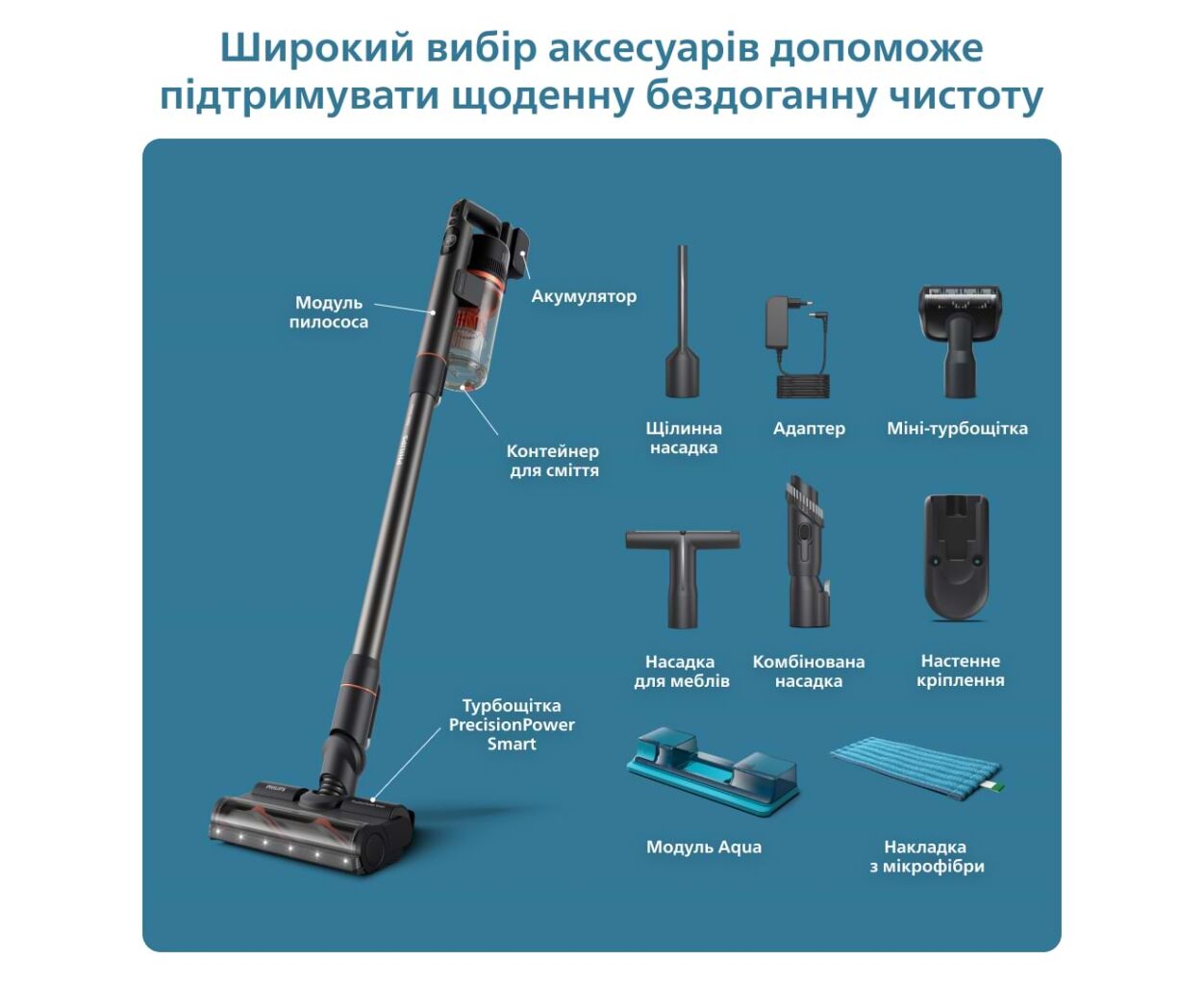 Широкий вибір аксесуарів допоможе підтримувати щоденну бездоганну чистоту

Модуль пилососа

Акумулятор

Контейнер для сміття

Турбощітка PrecisionPower Smart

PHILIPS

Щілинна насадка

Адаптер

Міні-турбощітка

Насадка для меблів

Комбінована насадка

Настенне кріплення

Модуль Aqua

Накладка з мікрофібри