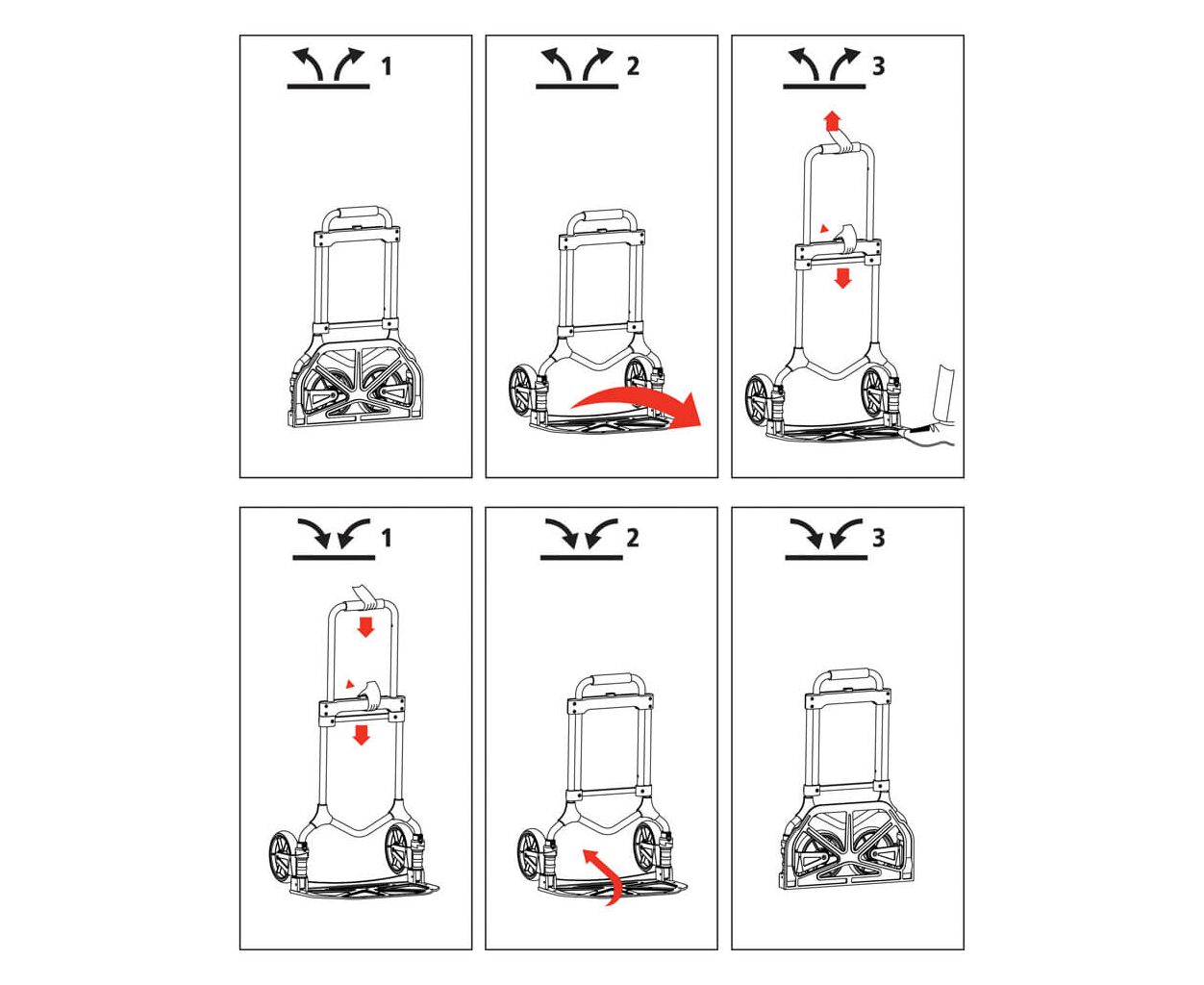 1

2

3

1

2

3