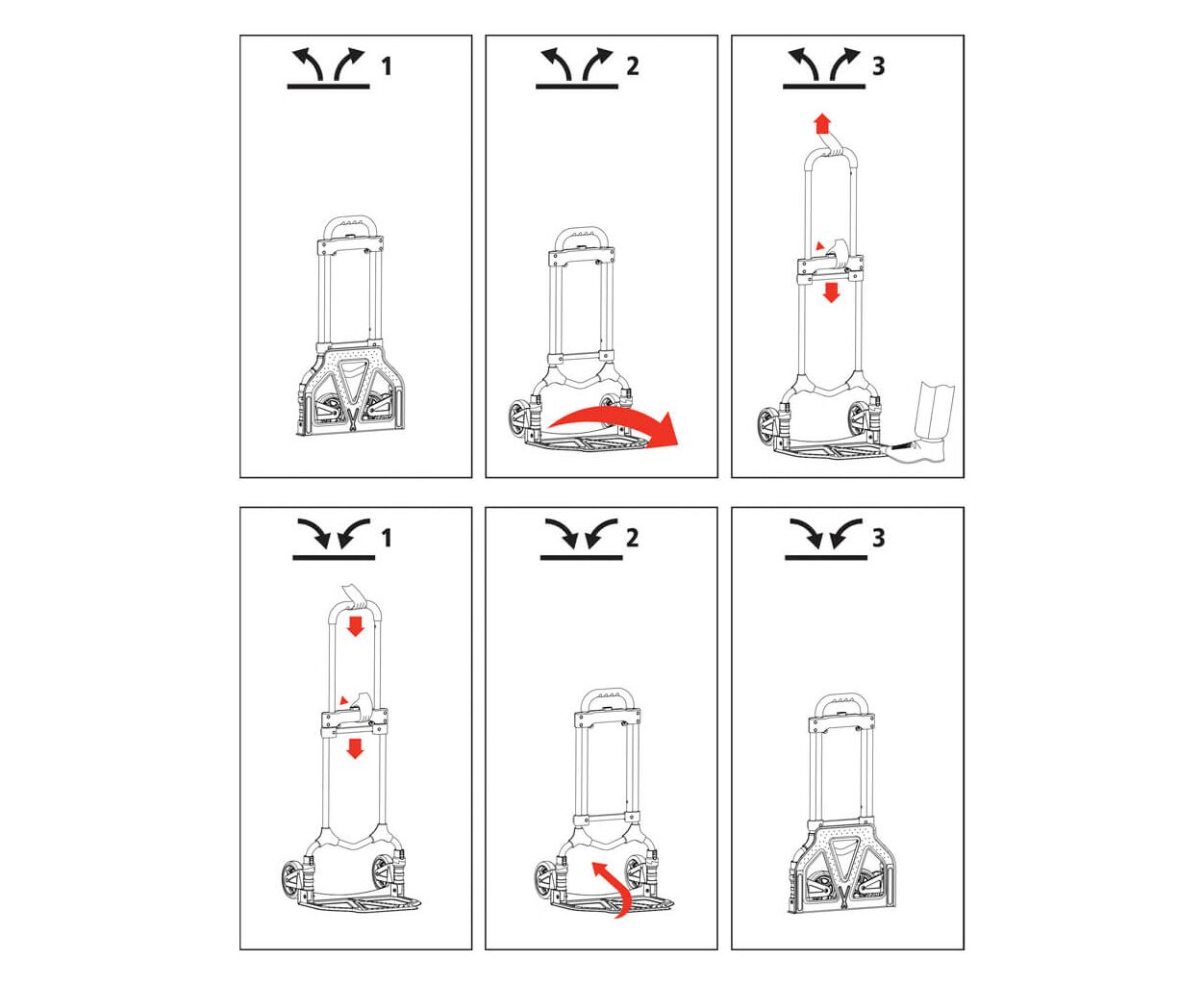 1

2

3

1

2

3