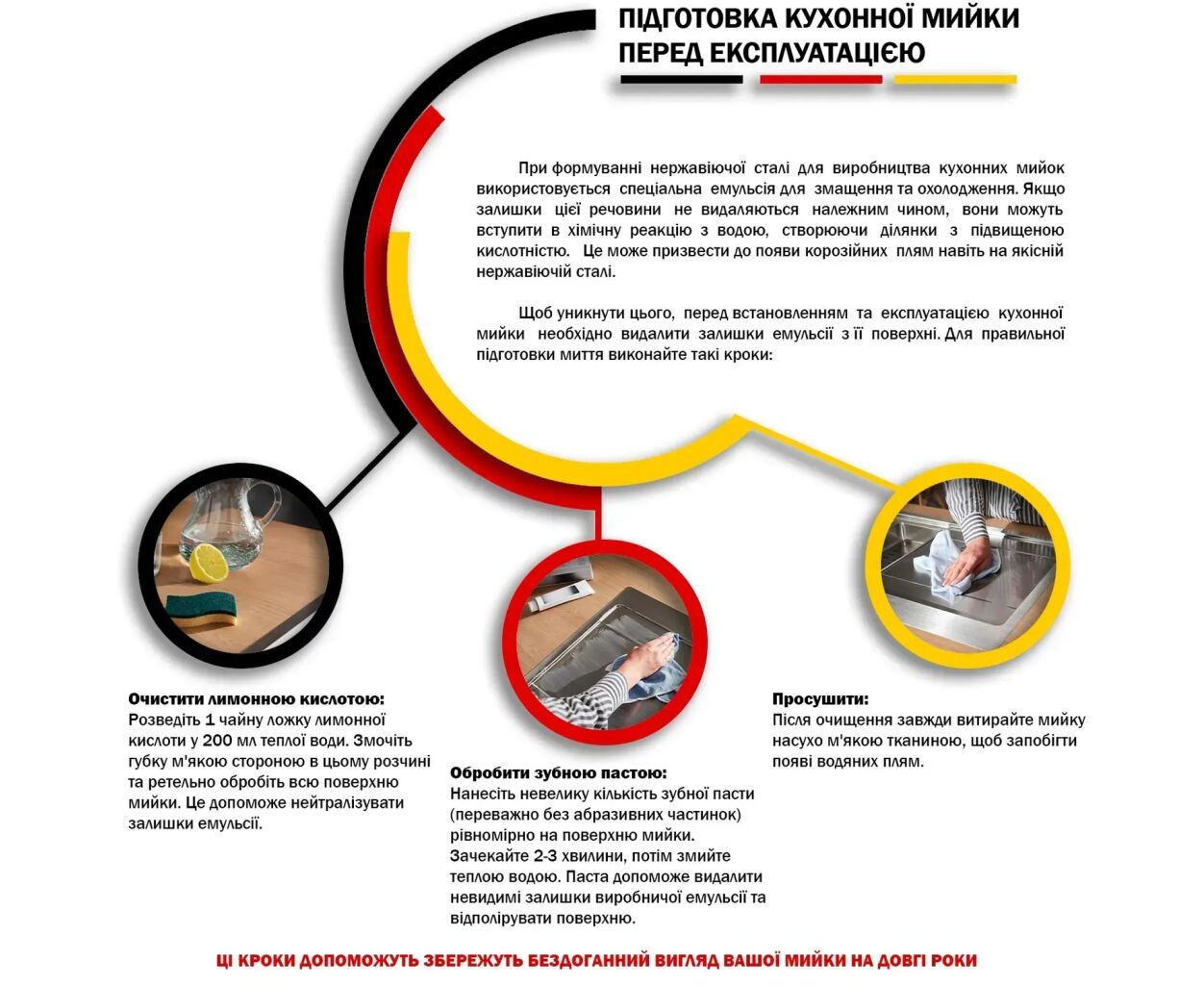 ПІДГОТОВКА КУХОННОЇ МИЙКИ ПЕРЕД ЕКСПЛУАТАЦІЄЮ

При формуванні нержавіючої сталі для виробництва кухонних мийок використовується спеціальна емульсія для змащення та охолодження. Якщо залишки цієї речовини не видаляються належним чином, вони можуть вступити в хімічну реакцію з водою, створюючи ділянки з підвищеною кислотністю. Це може призвести до появи корозійних плям навіть на якісній нержавіючій сталі.

Щоб уникнути цього, перед встановленням та експлуатацією кухонної мийки необхідно видалити залишки емульсії з її поверхні. Для правильної підготовки миття виконайте такі кроки:

Очистити лимонною кислотою:
Розведіть 1 чайну ложку лимонної кислоти у 200 мл теплої води. Змочіть губку м'якою стороною в цьому розчині та ретельно обробіть всю поверхню мийки. Це допоможе нейтралізувати залишки емульсії.

Обробити зубною пастою:
Нанесіть невелику кількість зубної пасти (переважно без абразивних частинок) рівномірно на поверхню мийки. Зачекайте 2-3 хвилини, потім змийте теплою водою. Паста допоможе видалити невидимі залишки виробничої емульсії та відполірувати поверхню.

Просушити:
Після очищення завжди витирайте мийку насухо м'якою тканиною, щоб запобігти появі водяних плям.

ЦІ КРОКИ ДОПОМОЖУТЬ ЗБЕРЕЖУТЬ БЕЗДОГАННИЙ ВИГЛЯД ВАШОЇ МИЙКИ НА ДОВГІ РОКИ