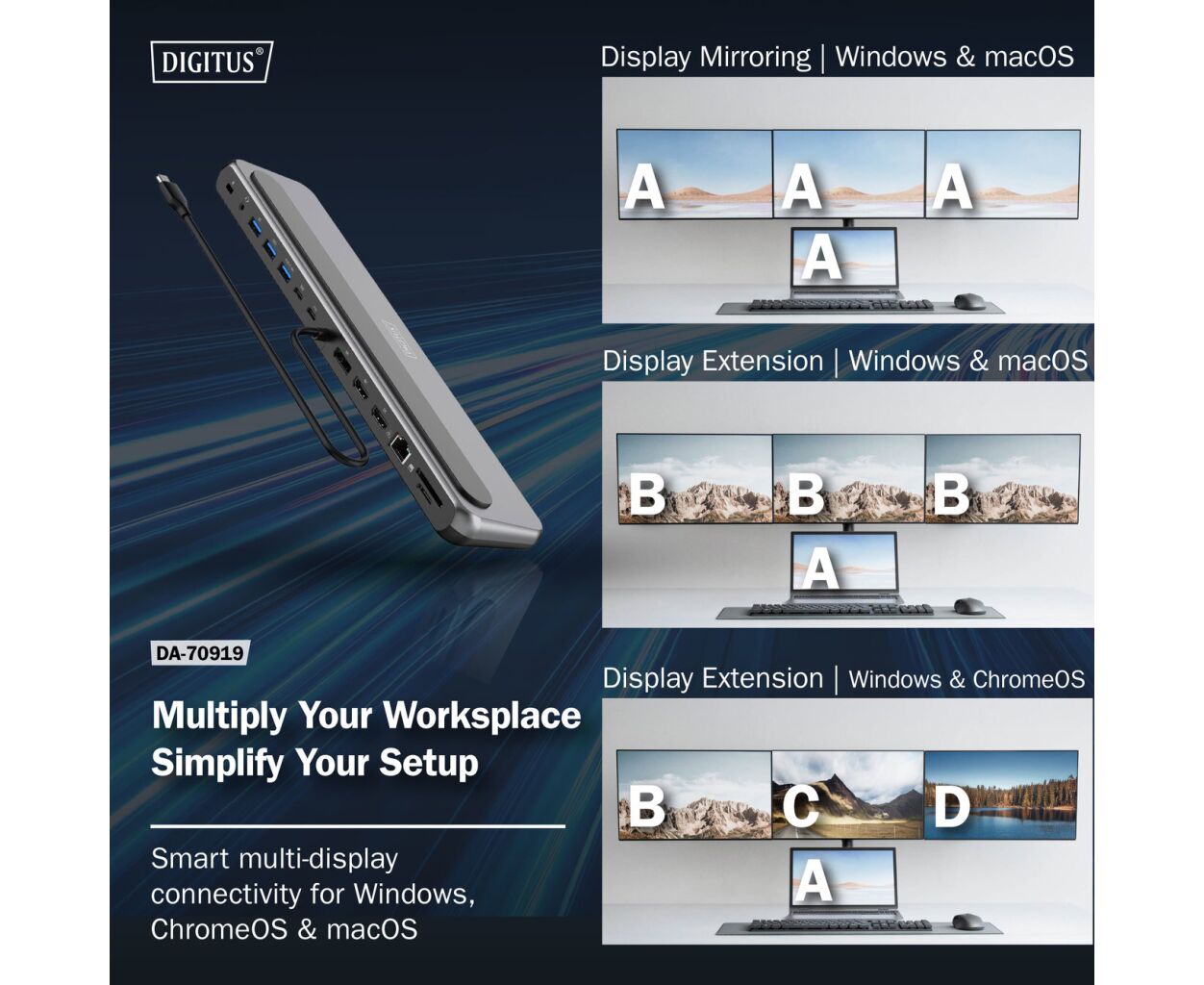 DIGITUS®

DA-70919

Multiply Your Workspace
Simplify Your Setup

Smart multi-display connectivity for Windows, ChromeOS & macOS

Display Mirroring | Windows & macOS

A A A
A

Display Extension | Windows & macOS

B B B
A

Display Extension | Windows & ChromeOS

B C D
A