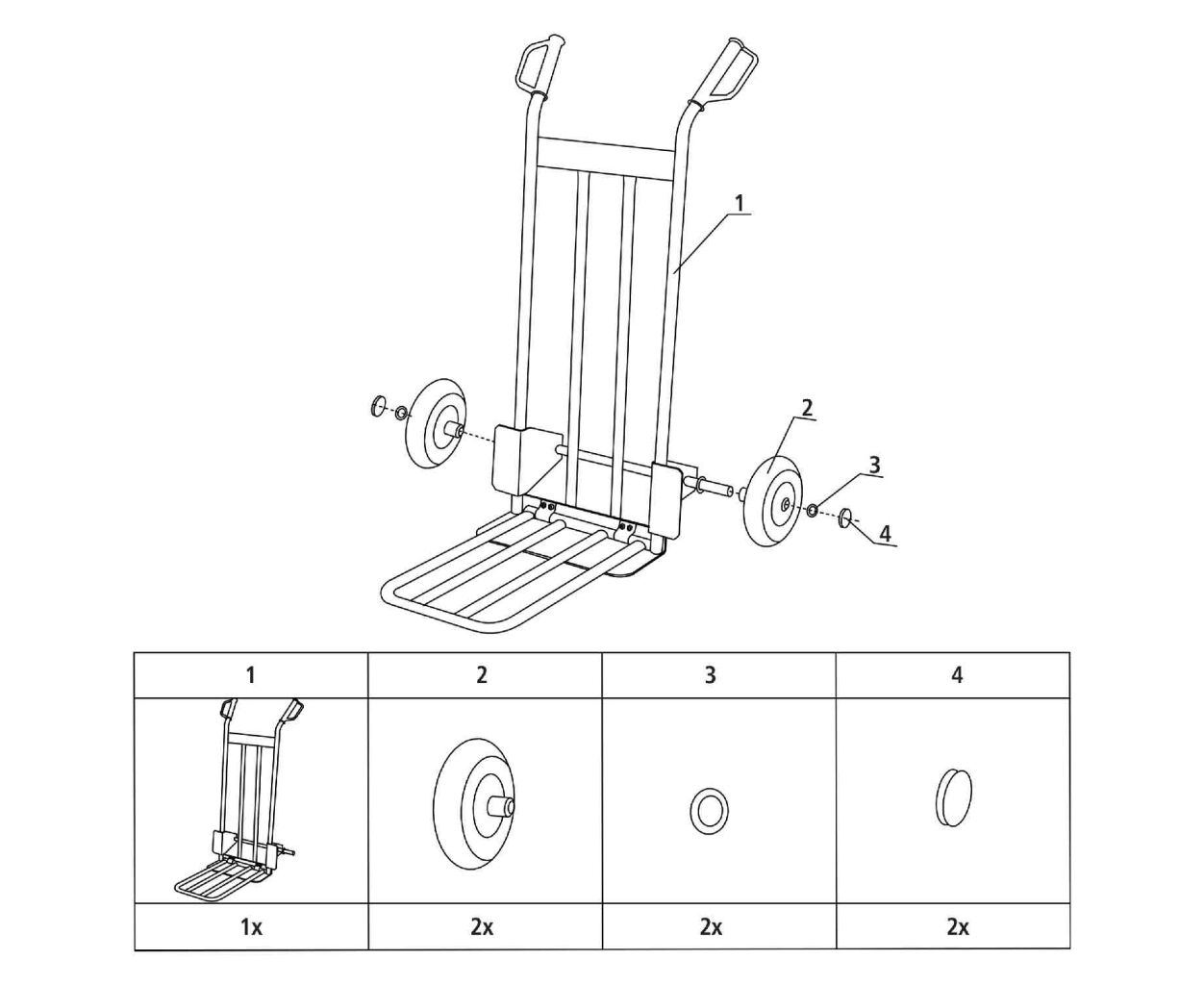 1

2

3

4

| 1 | 2 | 3 | 4 |
|---|---|---|---|
| | | | |
| 1x | 2x | 2x | 2x |