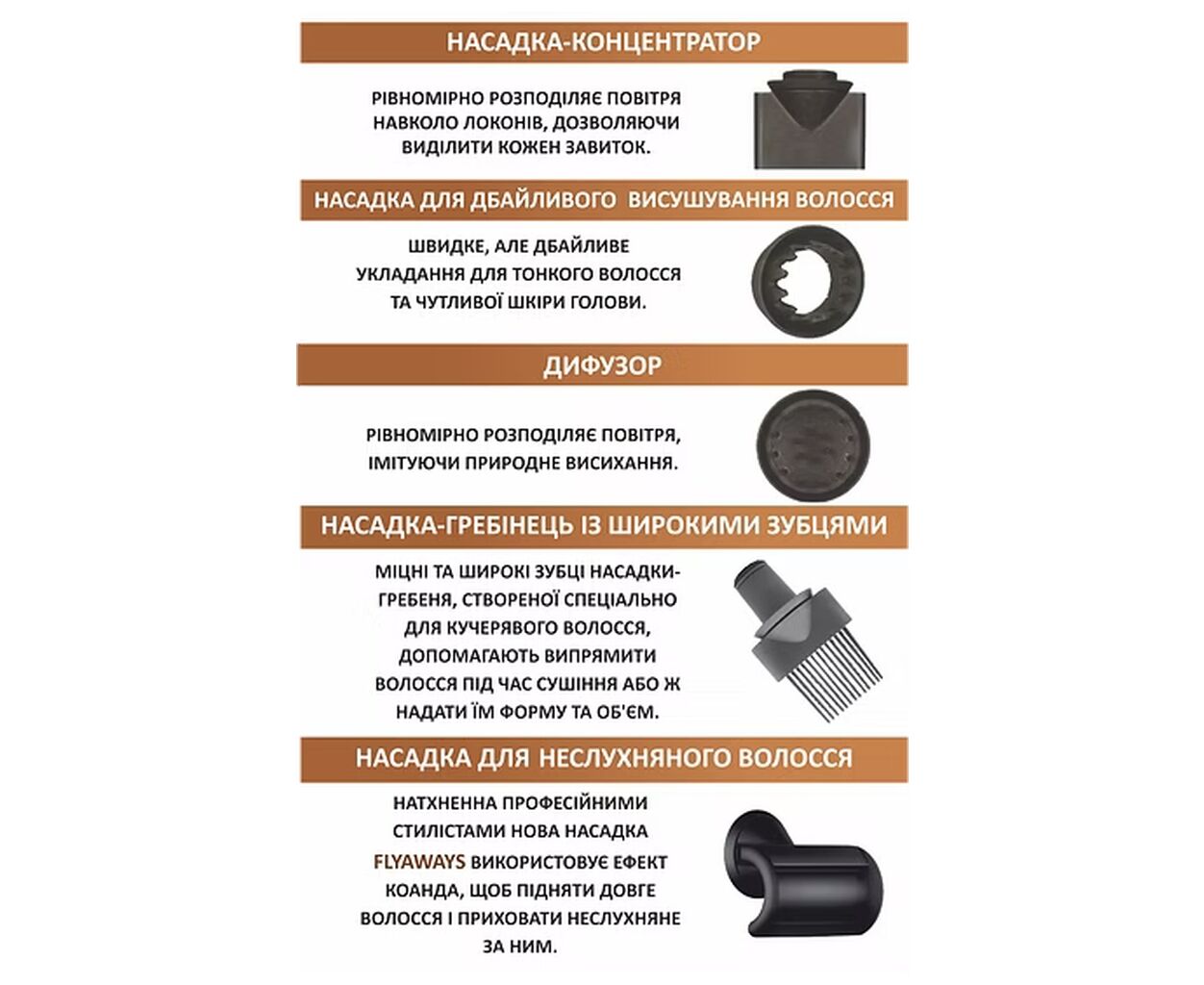 НАСАДКА-КОНЦЕНТРАТОР

РІВНОМІРНО РОЗПОДІЛЯЄ ПОВІТРЯ НАВКОЛО ЛОКОНІВ, ДОЗВОЛЯЮЧИ ВИДІЛИТИ КОЖЕН ЗАВИТОК.

НАСАДКА ДЛЯ ДБАЙЛИВОГО ВИСУШУВАННЯ ВОЛОССЯ

ШВИДКЕ, АЛЕ ДБАЙЛИВЕ УКЛАДАННЯ ДЛЯ ТОНКОГО ВОЛОССЯ ТА ЧУТЛИВОЇ ШКІРИ ГОЛОВИ.

ДИФУЗОР

РІВНОМІРНО РОЗПОДІЛЯЄ ПОВІТРЯ, ІМІТУЮЧИ ПРИРОДНЕ ВИСИХАННЯ.

НАСАДКА-ГРЕБІНЕЦЬ ІЗ ШИРОКИМИ ЗУБЦЯМИ

МІЦНІ ТА ШИРОКІ ЗУБЦІ НАСАДКИ-ГРЕБЕНЯ, СТВОРЕНОЇ СПЕЦІАЛЬНО ДЛЯ КУЧЕРЯВОГО ВОЛОССЯ, ДОПОМАГАЮТЬ ВИПРЯМИТИ ВОЛОССЯ ПІД ЧАС СУШІННЯ АБО Ж НАДАТИ ЇМ ФОРМУ ТА ОБ'ЄМ.

НАСАДКА ДЛЯ НЕСЛУХНЯНОГО ВОЛОССЯ

НАТХНЕННА ПРОФЕСІЙНИМИ СТИЛІСТАМИ НОВА НАСАДКА FLYAWAYS ВИКОРИСТОВУЄ ЕФЕКТ КОАНДА, ЩОБ ПІДНЯТИ ДОВГЕ ВОЛОССЯ І ПРИХОВАТИ НЕСЛУХНЯНЕ ЗА НИМ.