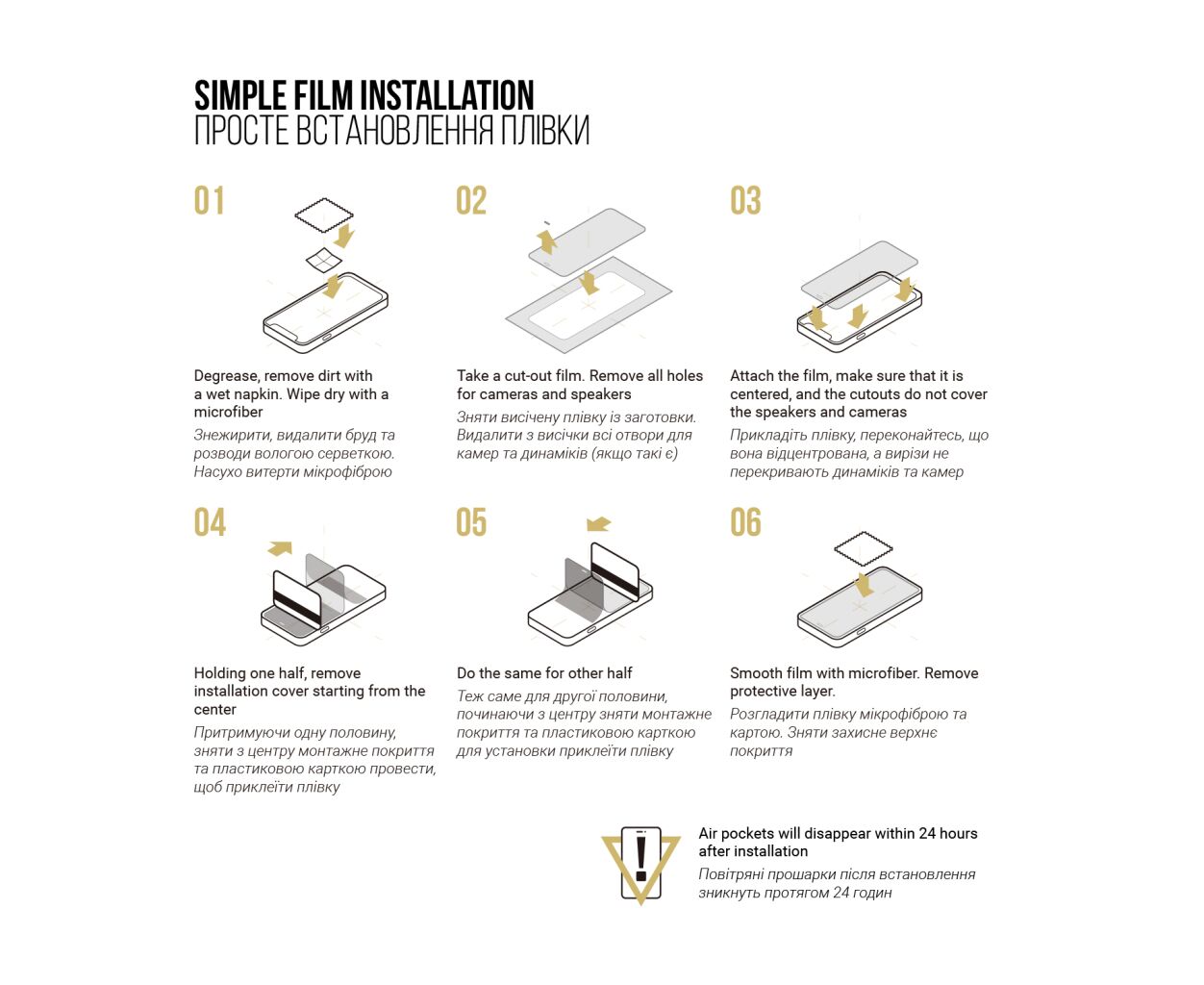 SIMPLE FILM INSTALLATION
ПРОСТЕ ВСТАНОВЛЕННЯ ПЛІВКИ

01

Degrease, remove dirt with a wet napkin. Wipe dry with a microfiber

Знежирити, видалити бруд та розводи вологою серветкою. Насухо витерти мікрофіброю

02

Take a cut-out film. Remove all holes for cameras and speakers

Зняти висічену плівку із заготовки. Видалити з висічки всі отвори для камер та динаміків (якщо такі є)

03

Attach the film, make sure that it is centered, and the cutouts do not cover the speakers and cameras

Прикладіть плівку, переконайтесь, що вона відцентрована, а вирізи не перекривають динаміків та камер

04

Holding one half, remove installation cover starting from the center

Притримуючи одну половину, зняти з центру монтажне покриття та пластиковою карткою провести, щоб приклеїти плівку

05

Do the same for other half

Теж саме для другої половини, починаючи з центру зняти монтажне покриття та пластиковою карткою для установки приклеїти плівку

06

Smooth film with microfiber. Remove protective layer.

Розгладити плівку мікрофіброю та картою. Зняти захисне верхнє покриття

Air pockets will disappear within 24 hours after installation

Повітряні прошарки після встановлення зникнуть протягом 24 годин